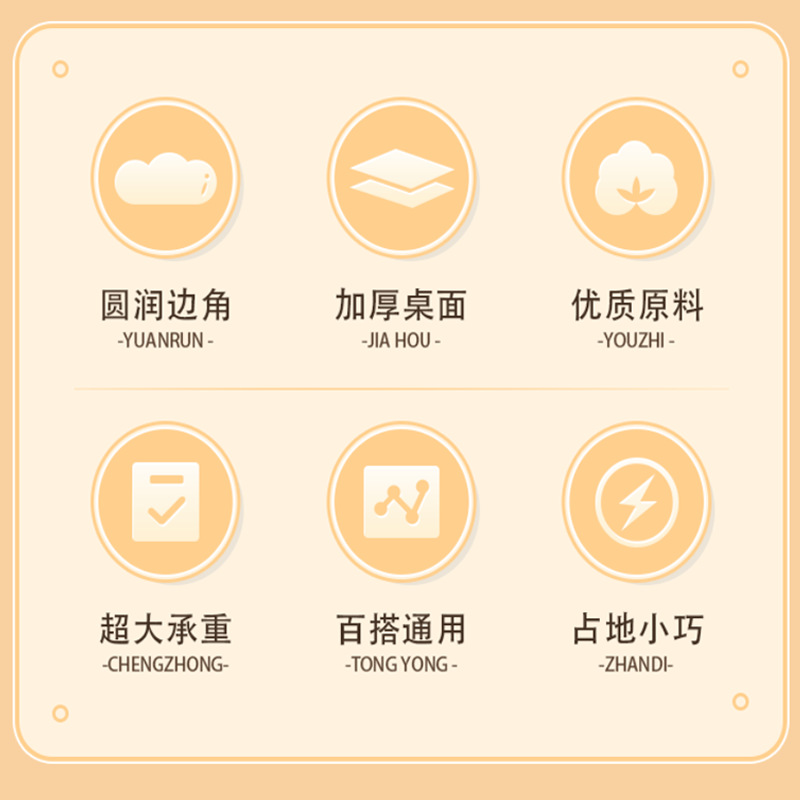 圆润边角
-YUANRUN -

加厚桌面
-JIA HOU -

优质原料
-YOUZHI -

超大承重
-CHENGZHONG-

百搭通用
-TONG YONG -

占地小巧
-ZHANDI-