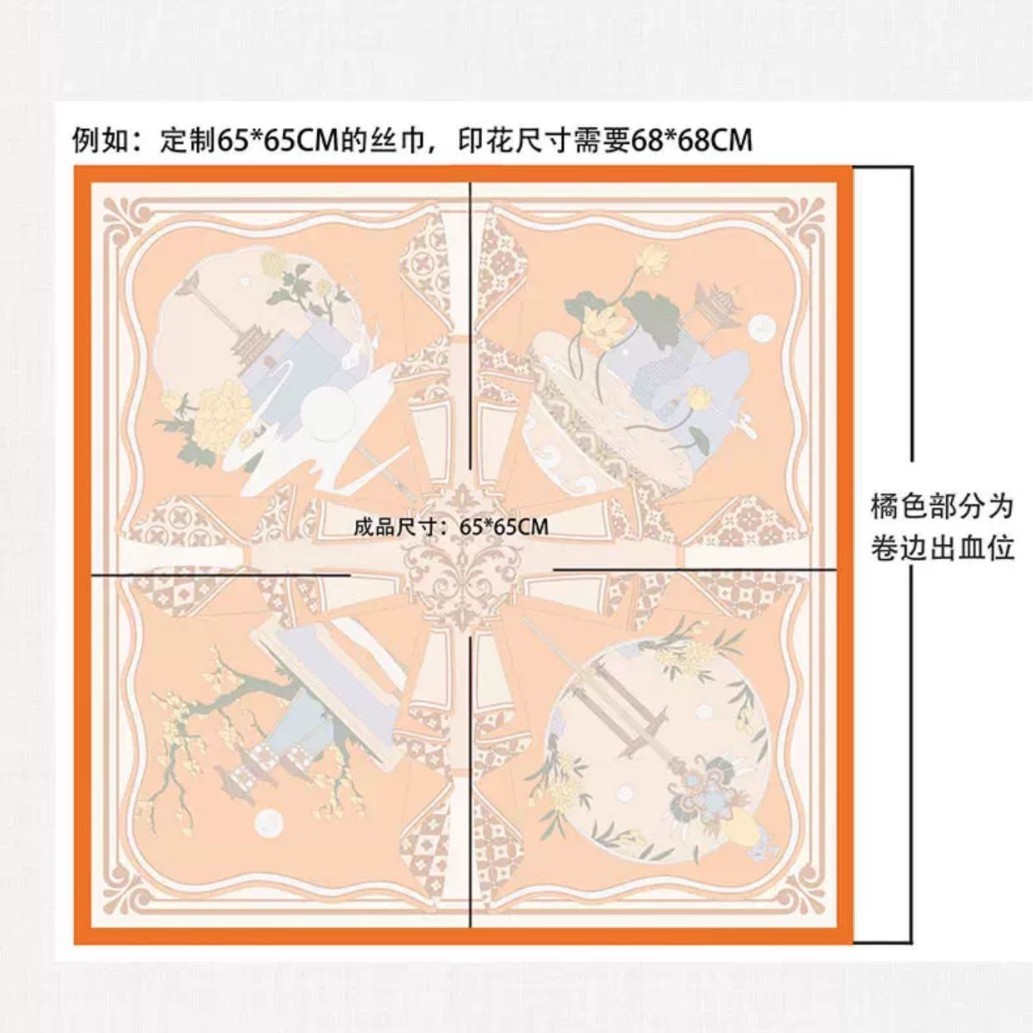 例如：定制65*65CM的丝巾，印花尺寸需要68*68CM

成品尺寸：65*65CM

橘色部分为卷边出血位