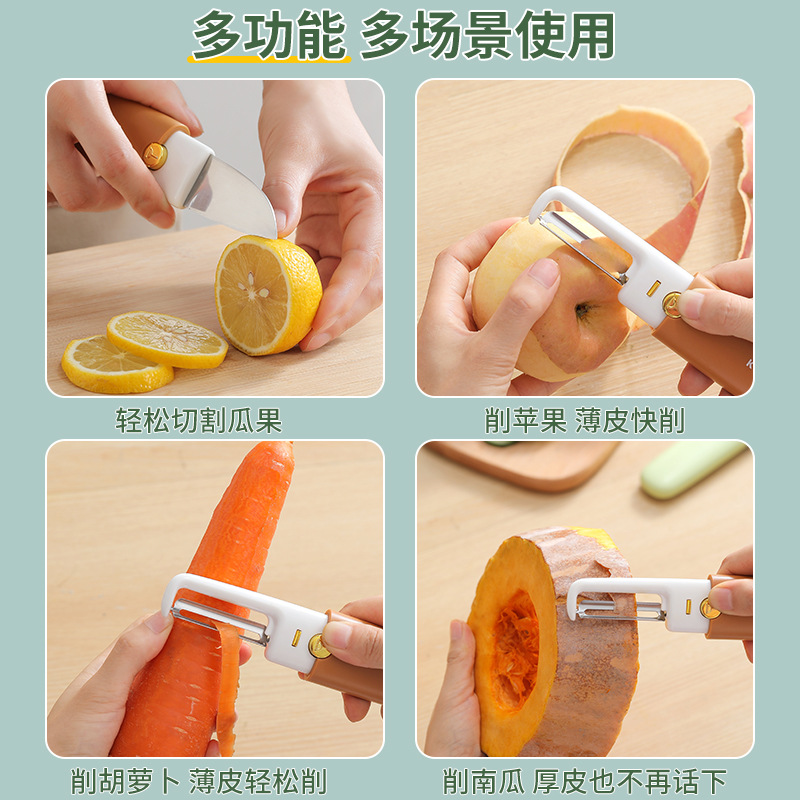 多功能 多场景使用

轻松切割瓜果

削苹果 薄皮快削

削胡萝卜 薄皮轻松削

削南瓜 厚皮也不再话下