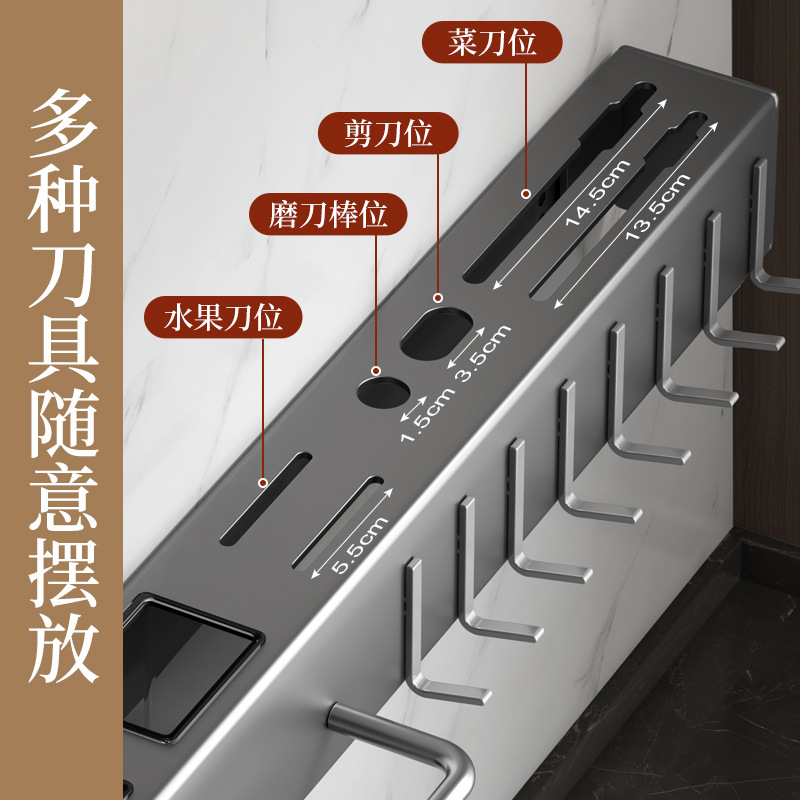 多种刀具随意摆放

菜刀位

剪刀位

磨刀棒位

水果刀位

14.5cm

13.5cm

3.5cm

1.5cm

5.5cm