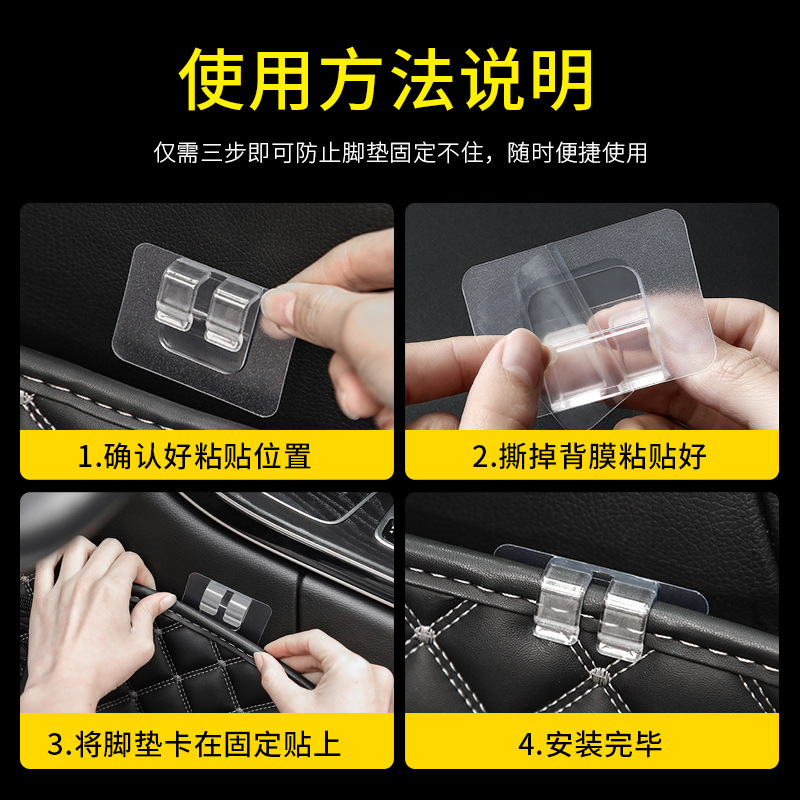 使用方法说明

仅需三步即可防止脚垫固定不住，随时便捷使用

1.确认好粘贴位置

2.撕掉背膜粘贴好

3.将脚垫卡在固定贴上

4.安装完毕