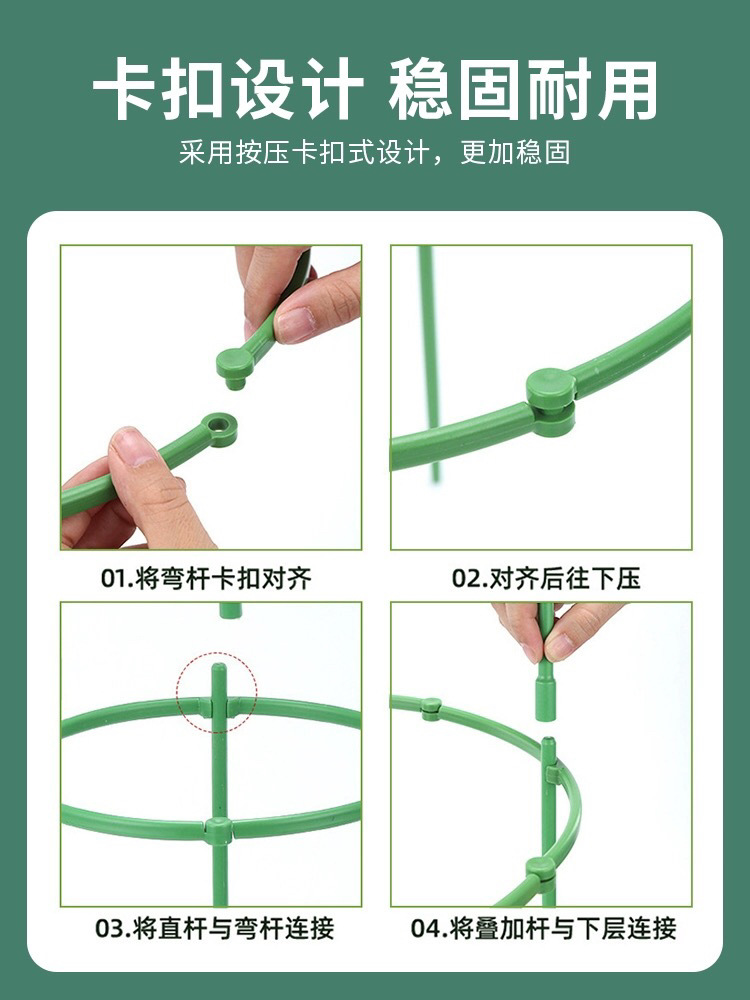 卡扣设计 稳固耐用

采用按压卡扣式设计，更加稳固

01.将弯杆卡扣对齐

02.对齐后往下压

03.将直杆与弯杆连接

04.将叠加杆与下层连接