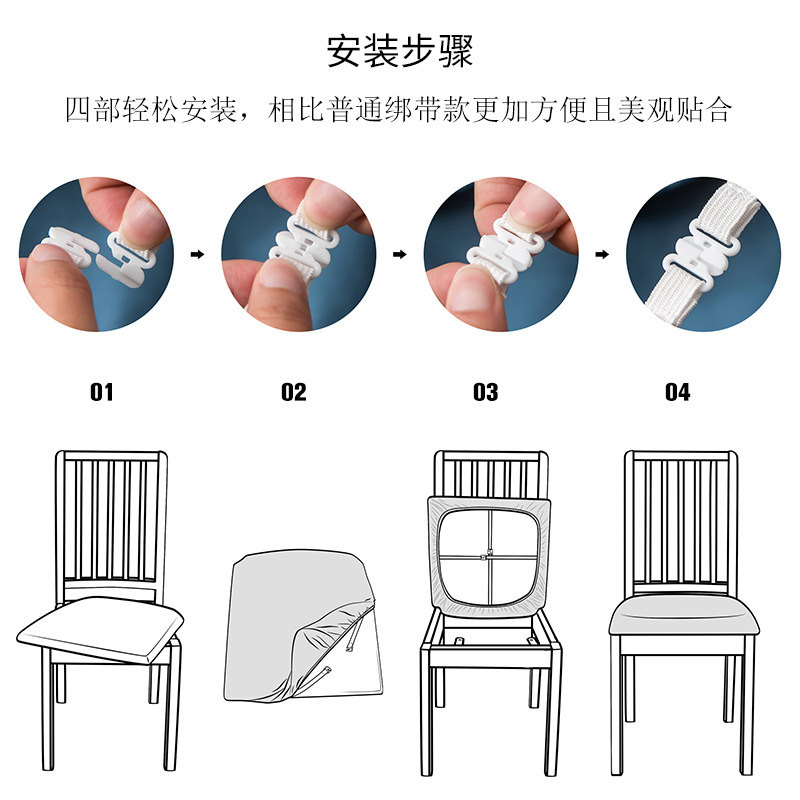 安装步骤

四部轻松安装，相比普通绑带款更加方便且美观贴合

01

02

03

04