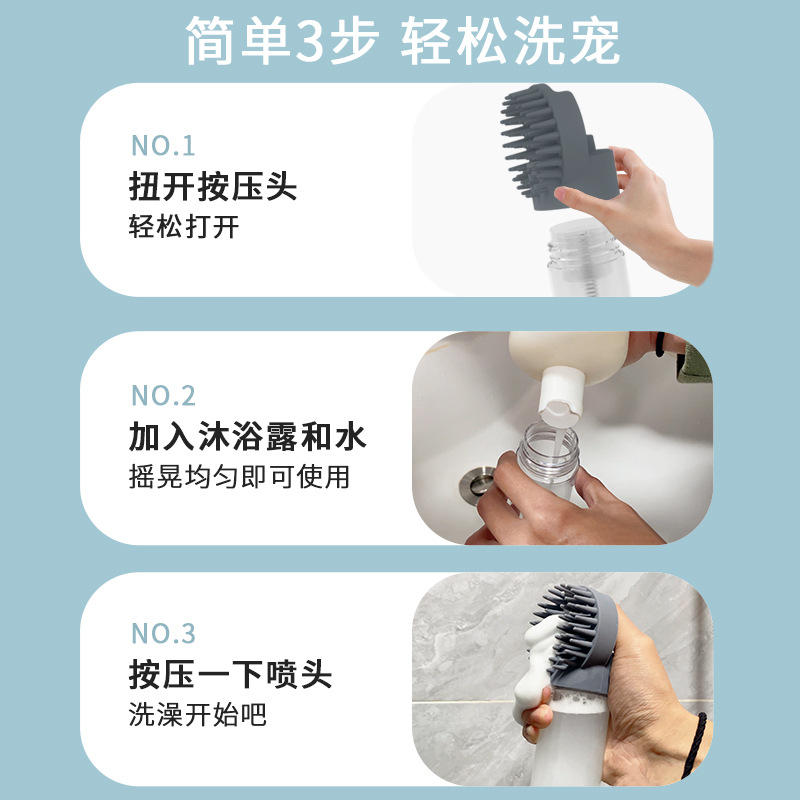 简单3步 轻松洗宠

NO.1
扭开按压头
轻松打开

NO.2
加入沐浴露和水
摇晃均匀即可使用

NO.3
按压一下喷头
洗澡开始吧