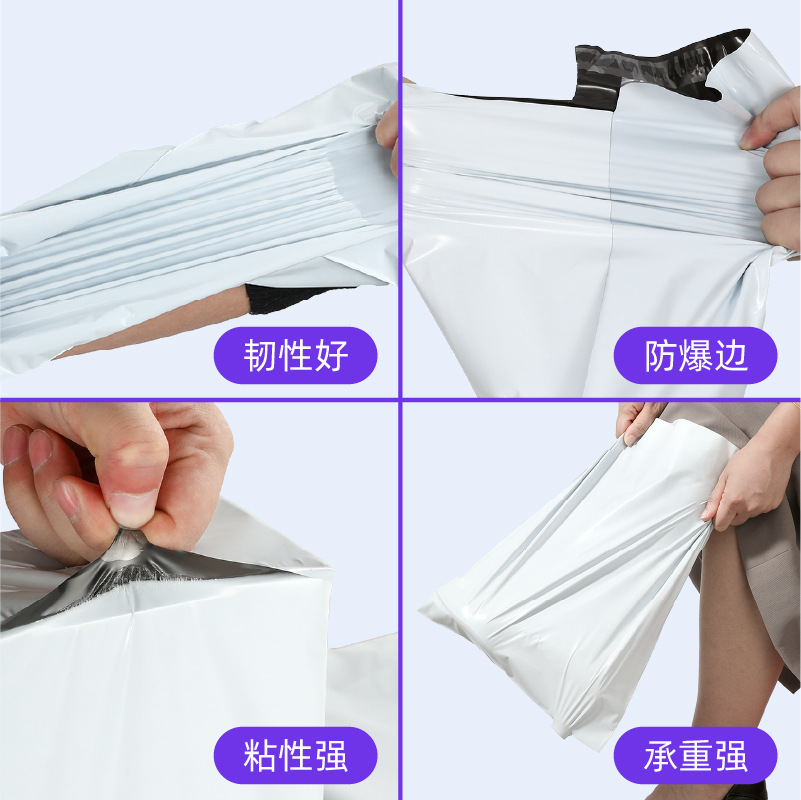 韧性好

防爆边

粘性强

承重强