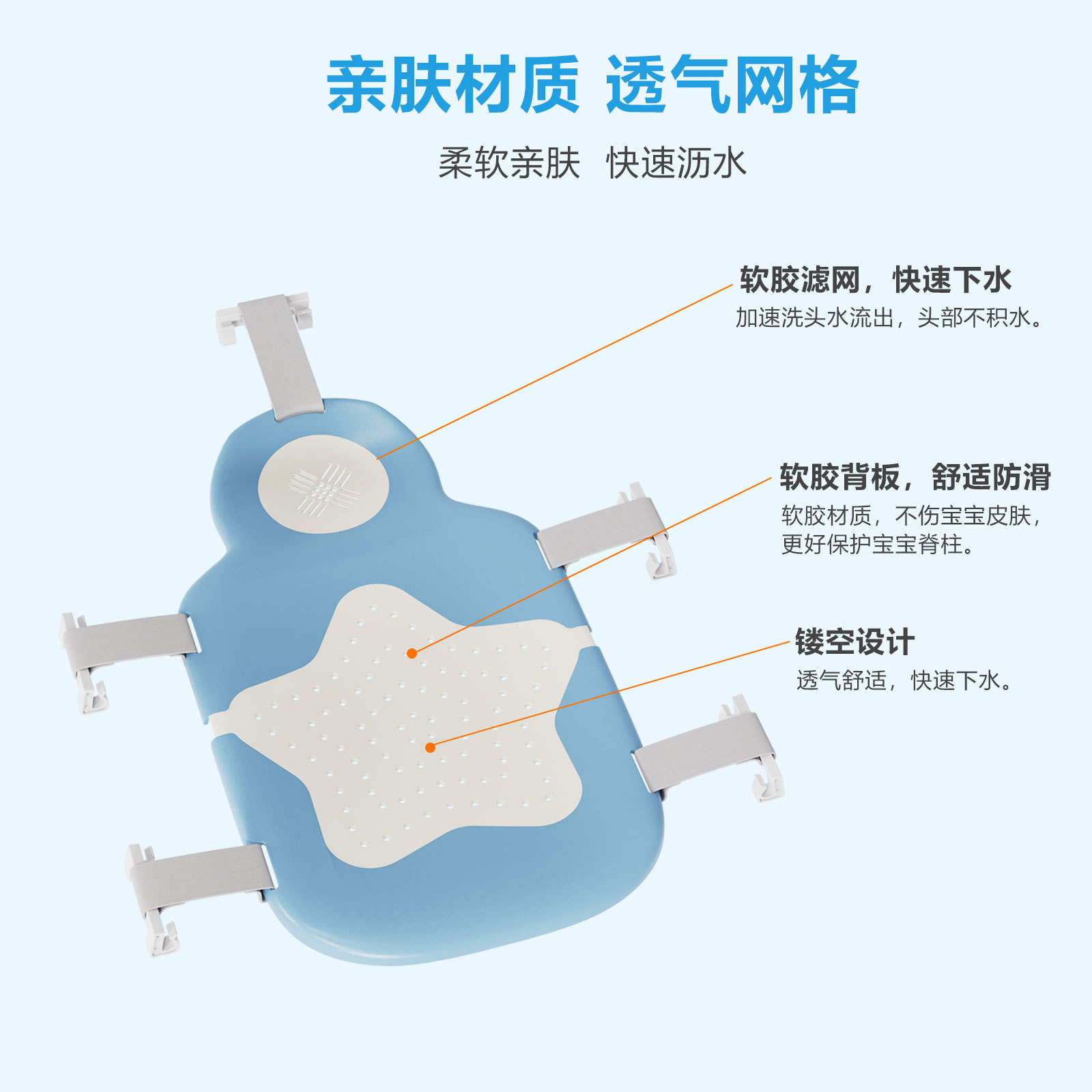 亲肤材质 透气网格

柔软亲肤 快速沥水

软胶滤网，快速下水

加速洗头水流出，头部不积水。

软胶背板，舒适防滑

软胶材质，不伤宝宝皮肤，更好保护宝宝脊柱。

镂空设计

透气舒适，快速下水。