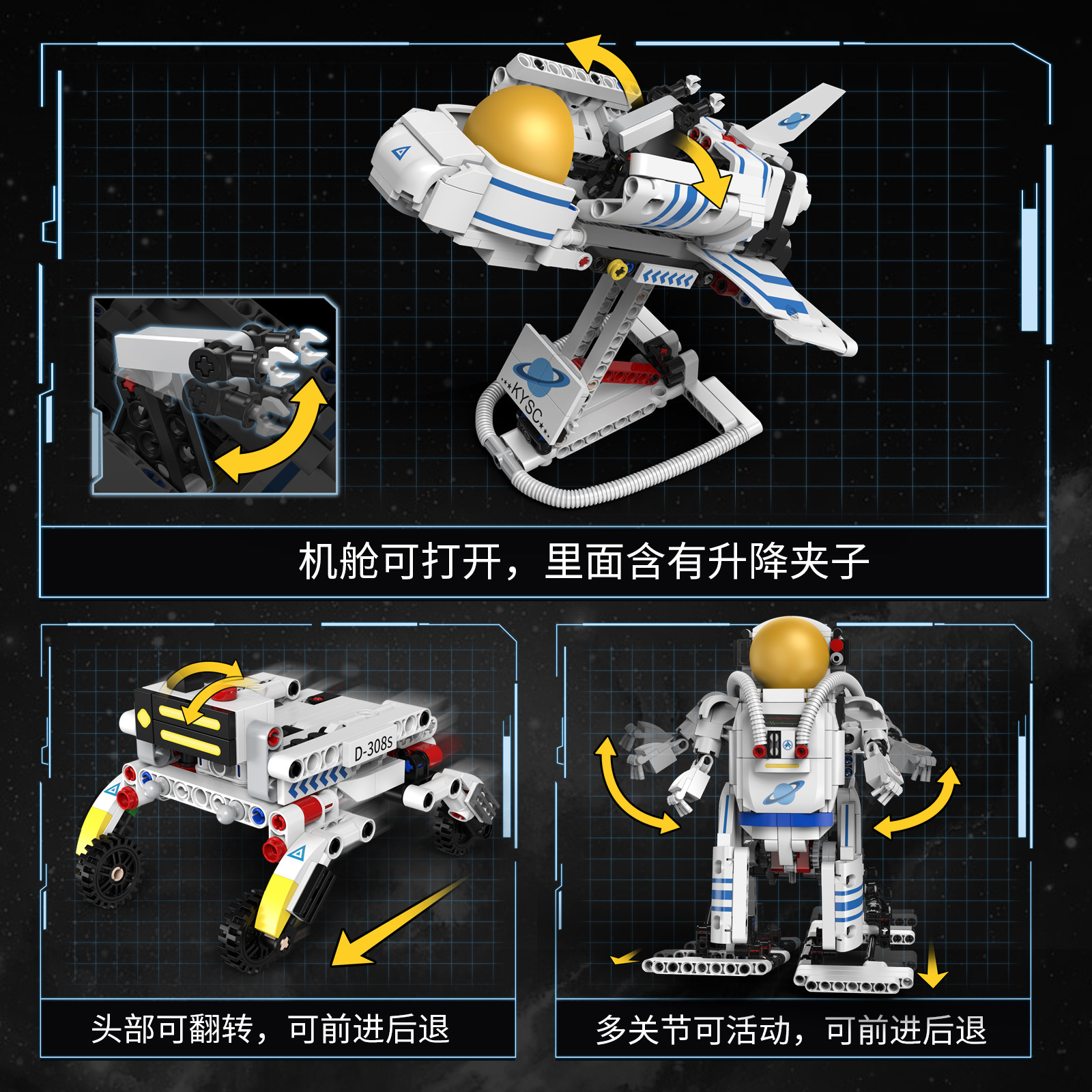 KYSC

机舱可打开，里面含有升降夹子

D-308S

头部可翻转，可前进后退

多关节可活动，可前进后退