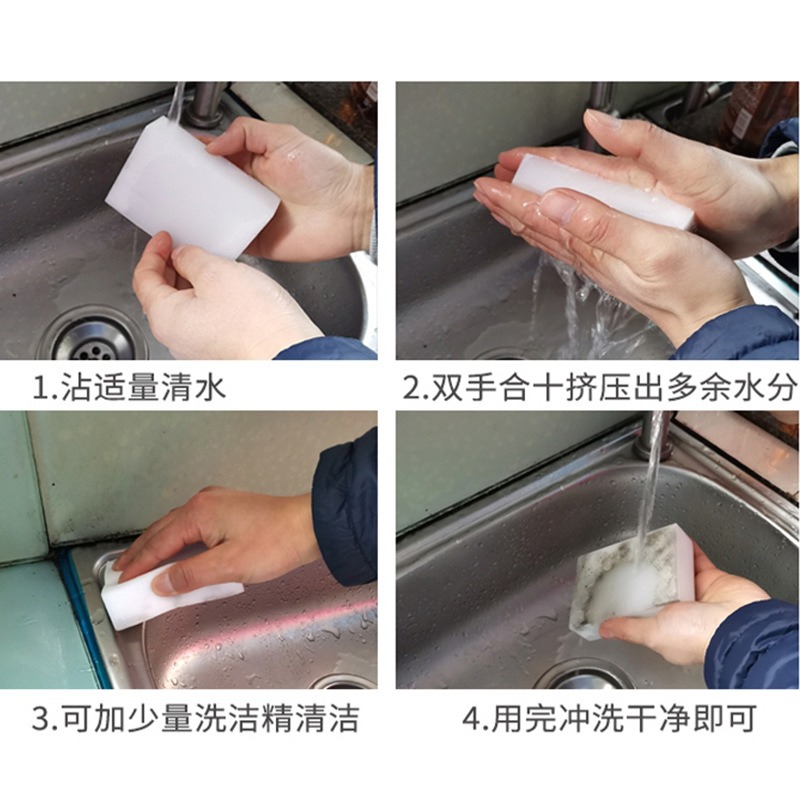 1.沾适量清水

2.双手合十挤压出多余水分

3.可加少量洗洁精清洁

4.用完冲洗干净即可