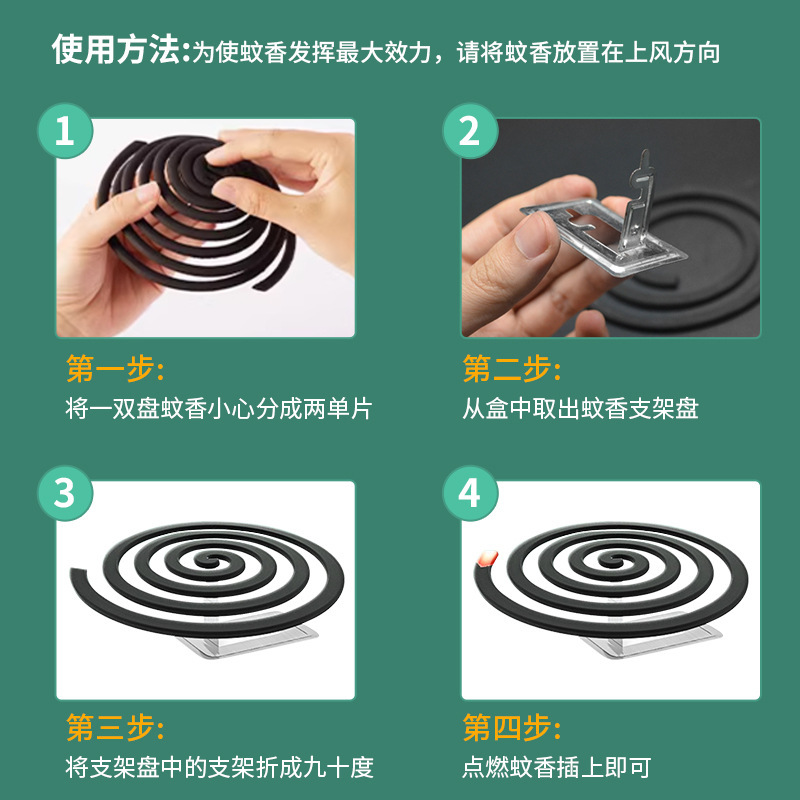 使用方法:为使蚊香发挥最大效力，请将蚊香放置在上风方向

1

第一步:
将一双盘蚊香小心分成两单片

2

第二步:
从盒中取出蚊香支架盘

3

第三步:
将支架盘中的支架折成九十度

4

第四步:
点燃蚊香插上即可