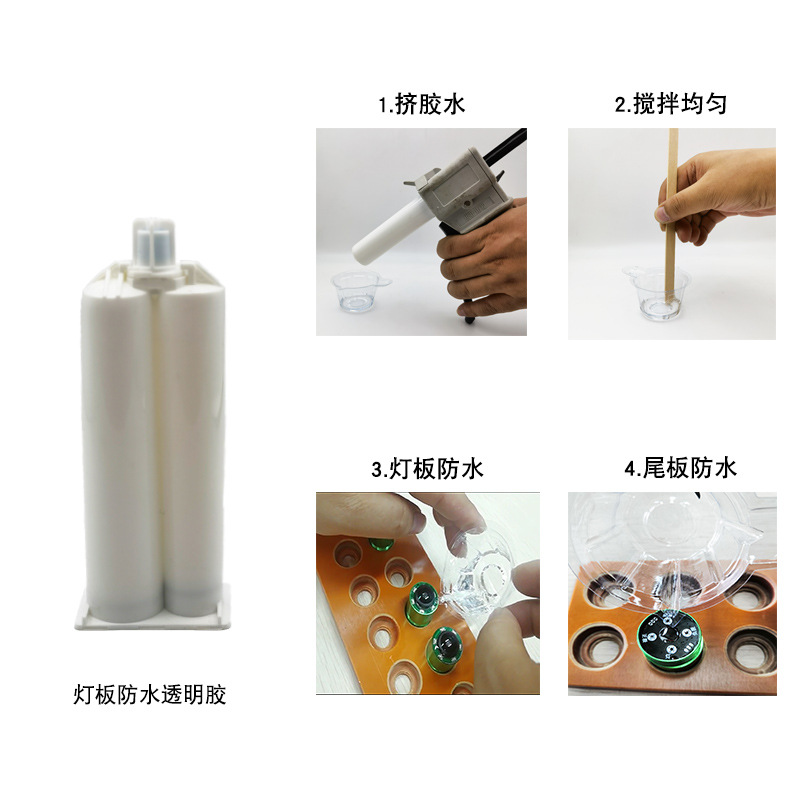 1.挤胶水

2.搅拌均匀

3.灯板防水

4.尾板防水

灯板防水透明胶