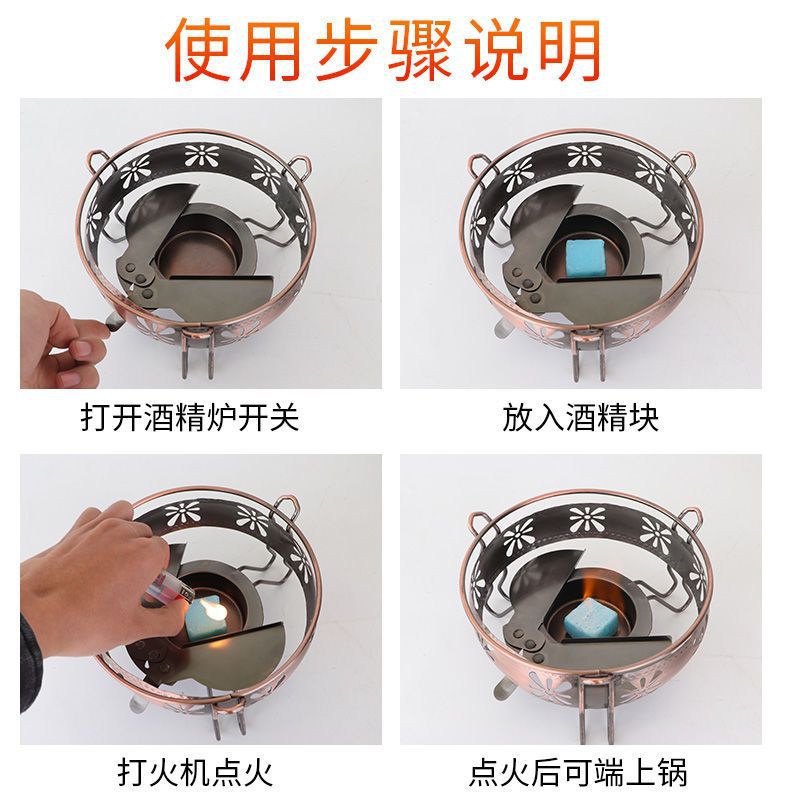 使用步骤说明

打开酒精炉开关

放入酒精块

打火机点火

点火后可端上锅