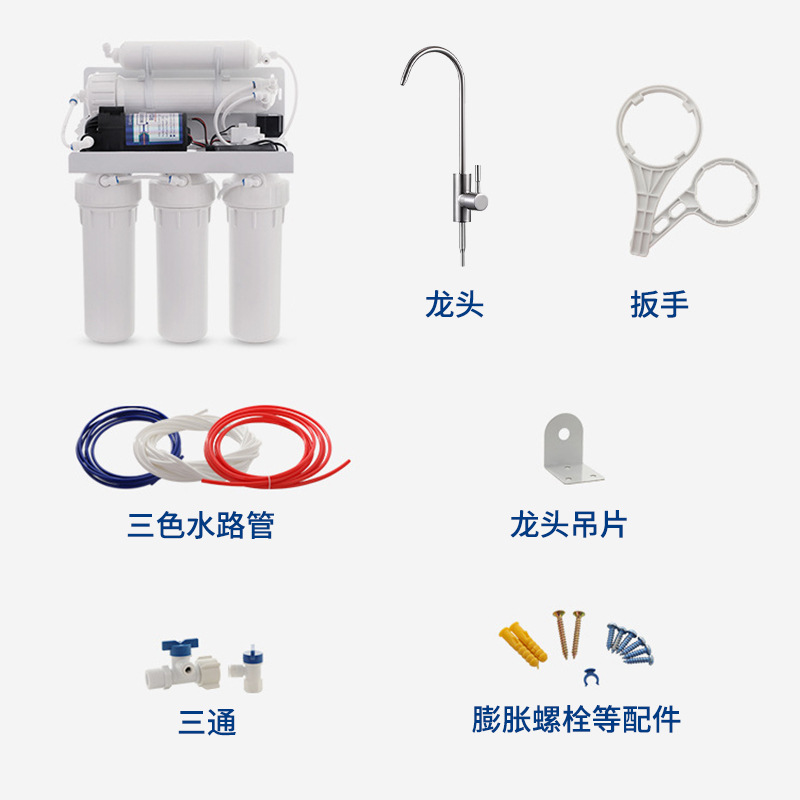 龙头

扳手

三色水路管

龙头吊片

三通

膨胀螺栓等配件