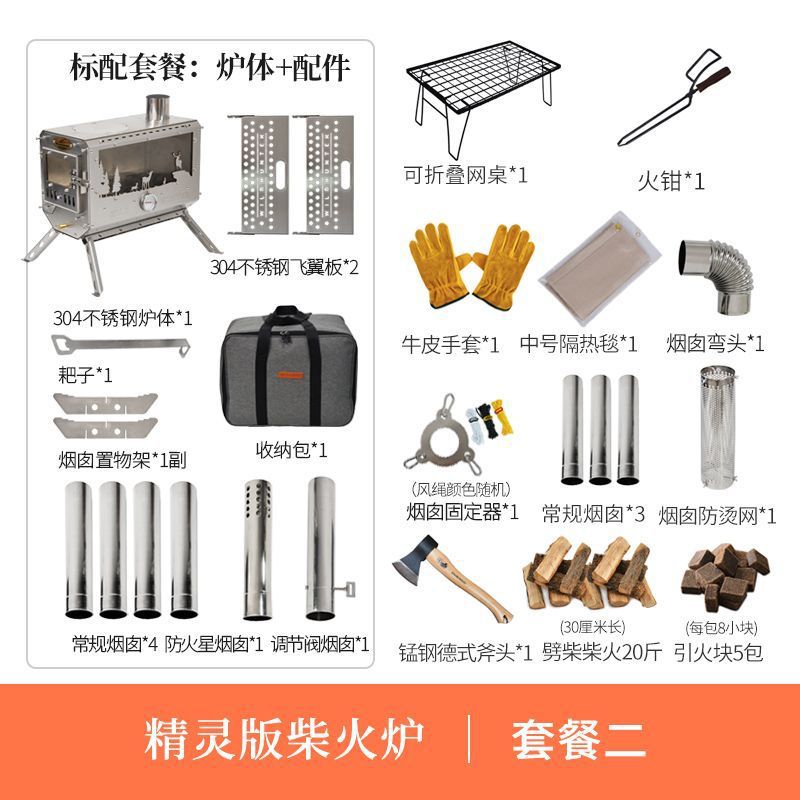 标配套餐：炉体+配件

304不锈钢飞翼板*2

304不锈钢炉体*1

耙子*1

烟囱置物架*1副

收纳包*1

常规烟囱*4 防火星烟囱*1 调节阀烟囱*1

可折叠网桌*1

火钳*1

牛皮手套*1

中号隔热毯*1

烟囱弯头*1

(风绳颜色随机)
烟囱固定器*1

常规烟囱*3

烟囱防烫网*1

锰钢德式斧头*1

(30厘米长)
劈柴柴火20斤

(每包8小块)
引火块5包

精灵版柴火炉 | 套餐二