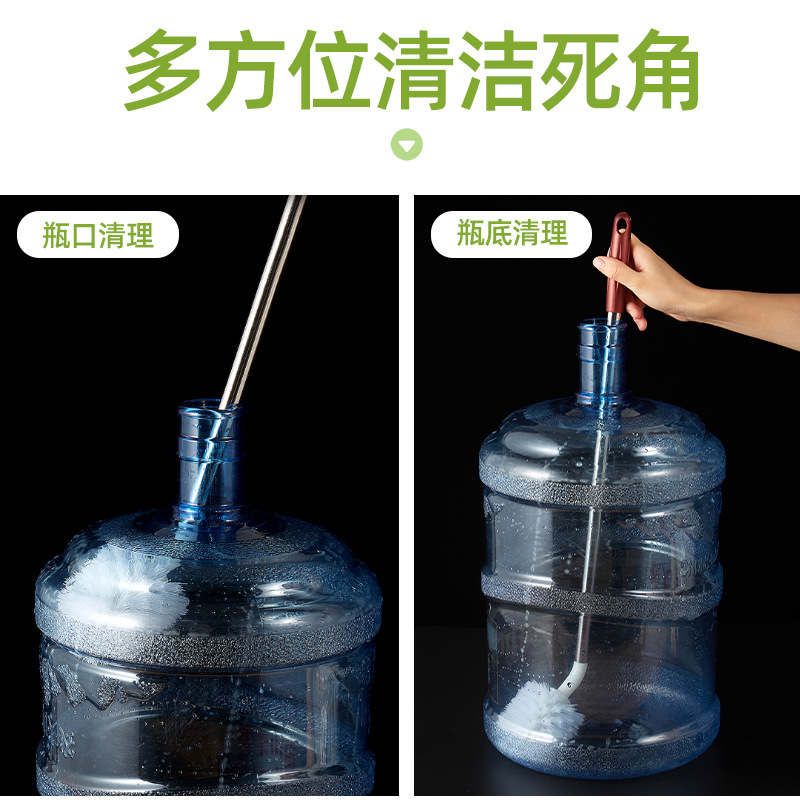 多方位清洁死角

瓶口清理

瓶底清理