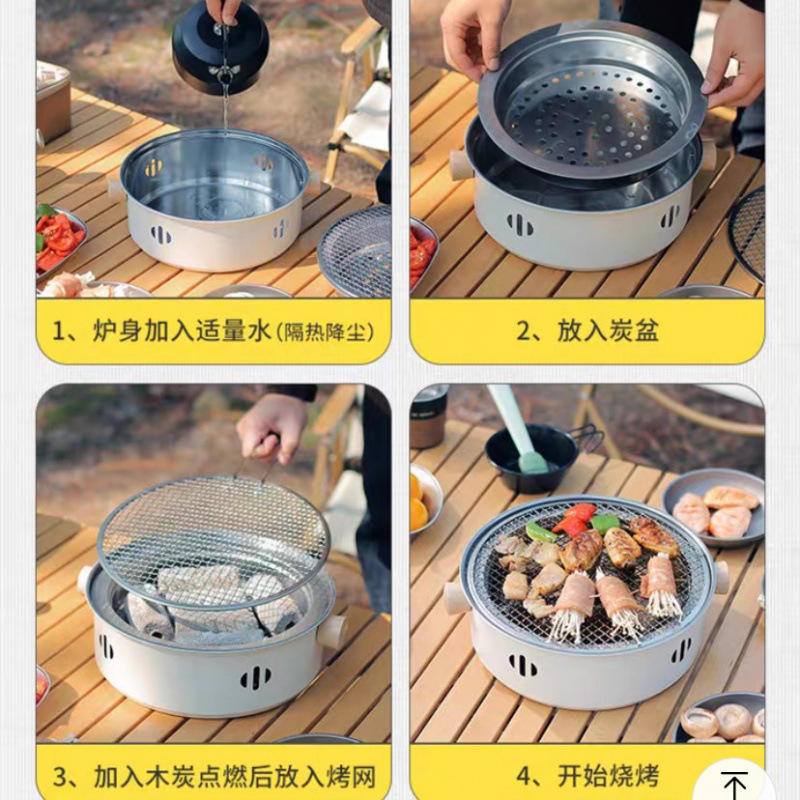 1、炉身加入适量水(隔热降尘)

2、放入炭盆

3、加入木炭点燃后放入烤网

4、开始烧烤