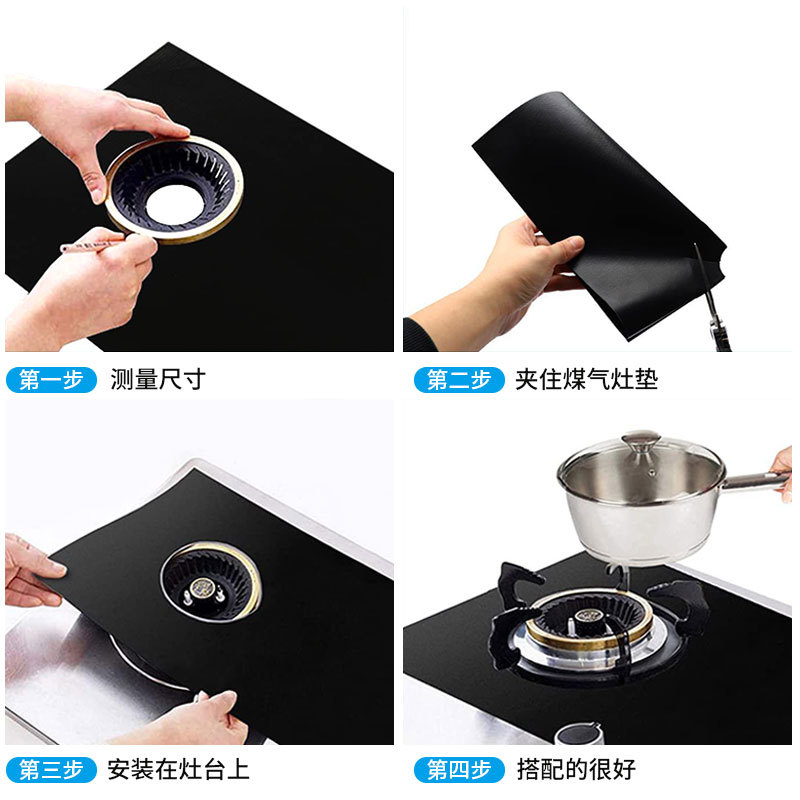 第一步 测量尺寸

第二步 夹住煤气灶垫

第三步 安装在灶台上

第四步 搭配的很好