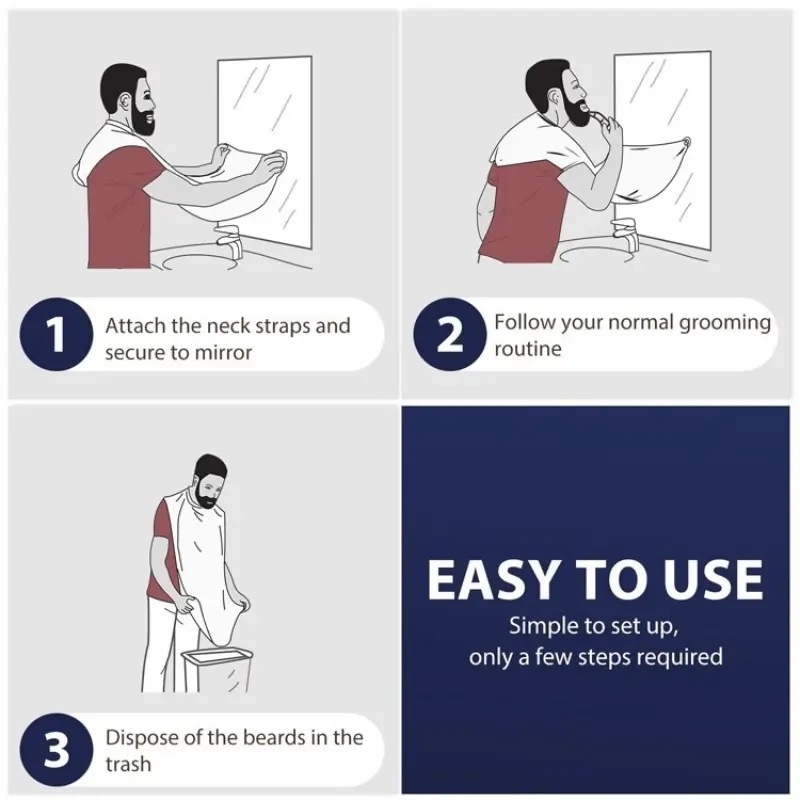 1 Attach the neck straps and secure to mirror

2 Follow your normal grooming routine

3 Dispose of the beards in the trash

EASY TO USE

Simple to set up, only a few steps required