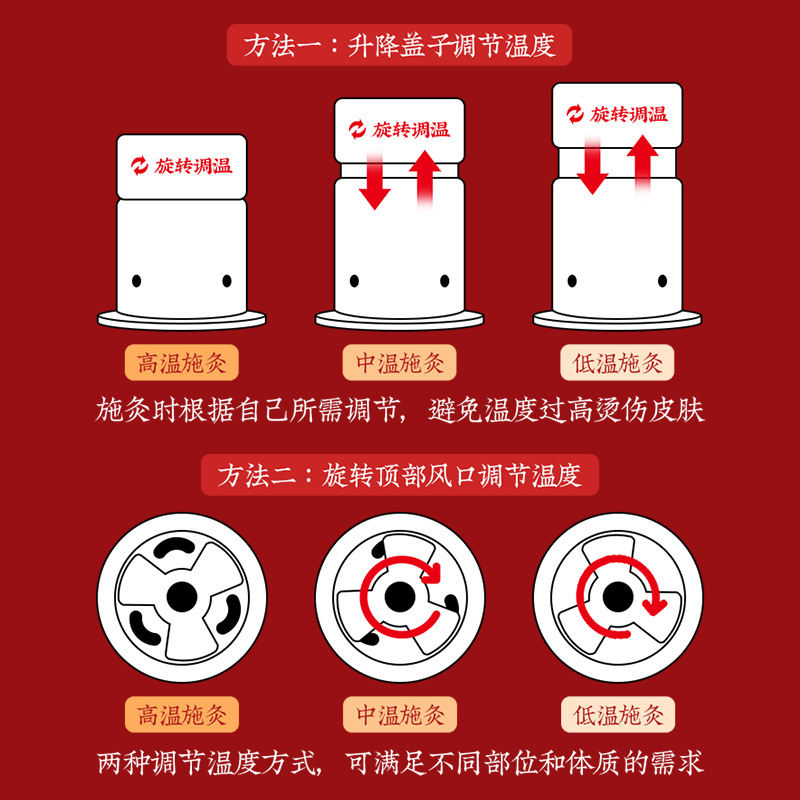 方法一：升降盖子调节温度

旋转调温

旋转调温

旋转调温

高温施灸

中温施灸

低温施灸

施灸时根据自己所需调节，避免温度过高烫伤皮肤

方法二：旋转顶部风口调节温度

高温施灸

中温施灸

低温施灸

两种调节温度方式，可满足不同部位和体质的需求