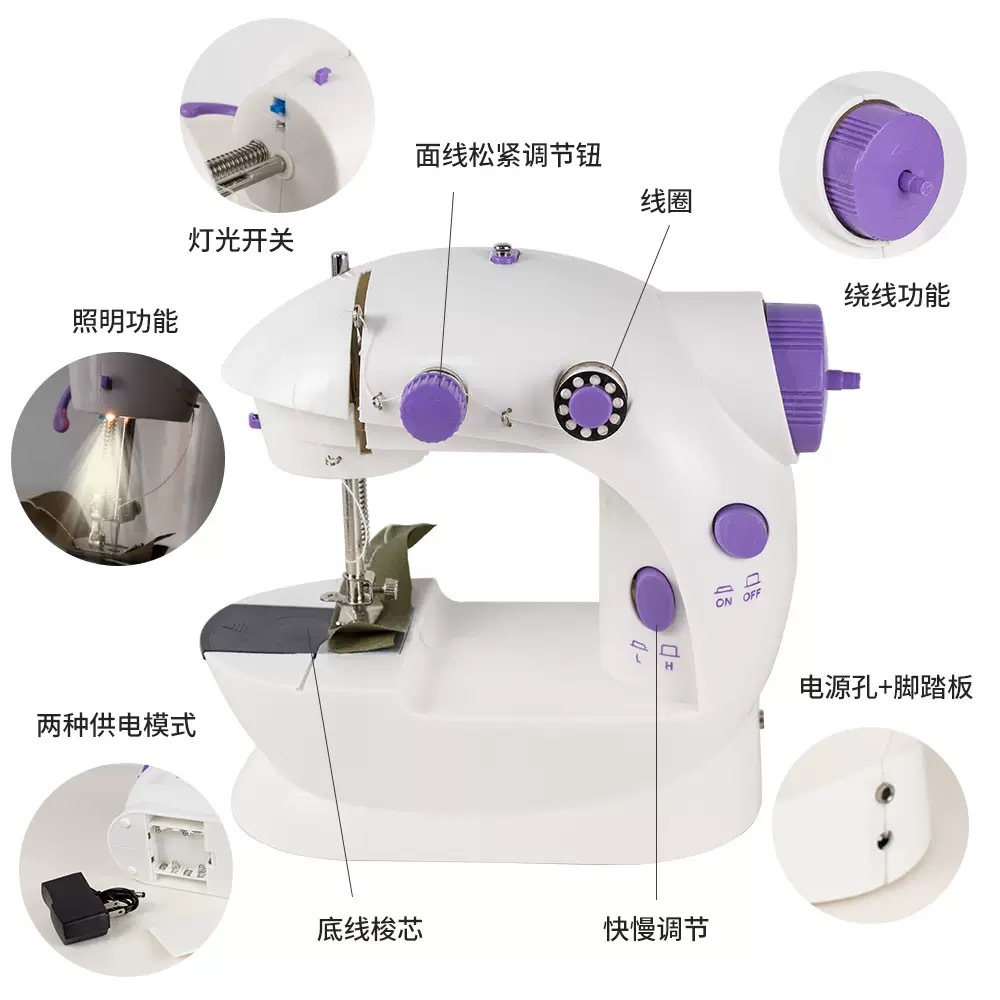 面线松紧调节钮

线圈

灯光开关

绕线功能

照明功能

ON OFF

L H

电源孔+脚踏板

两种供电模式

底线梭芯

快慢调节