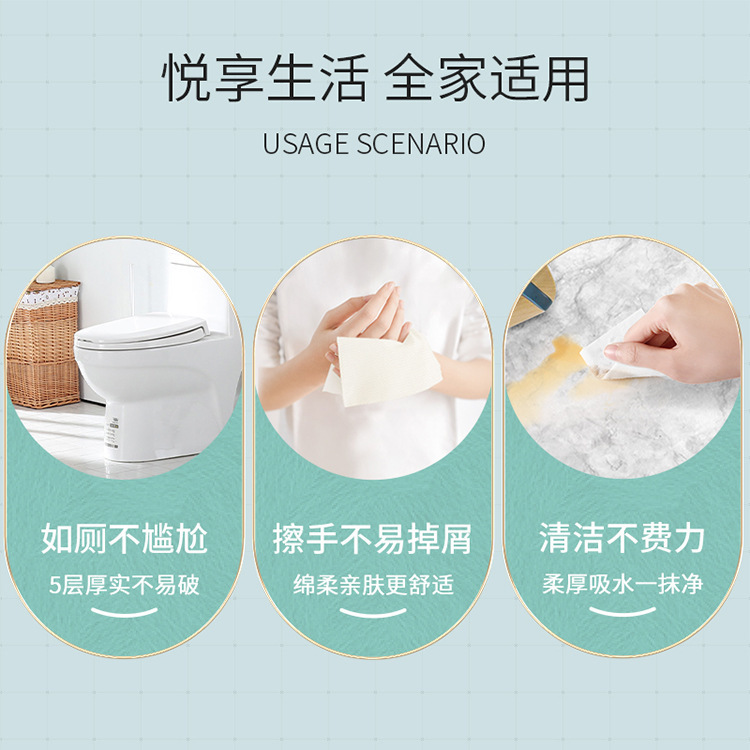 悦享生活 全家适用

USAGE SCENARIO

如厕不尴尬

5层厚实不易破

擦手不易掉屑

绵柔亲肤更舒适

清洁不费力

柔厚吸水一抹净