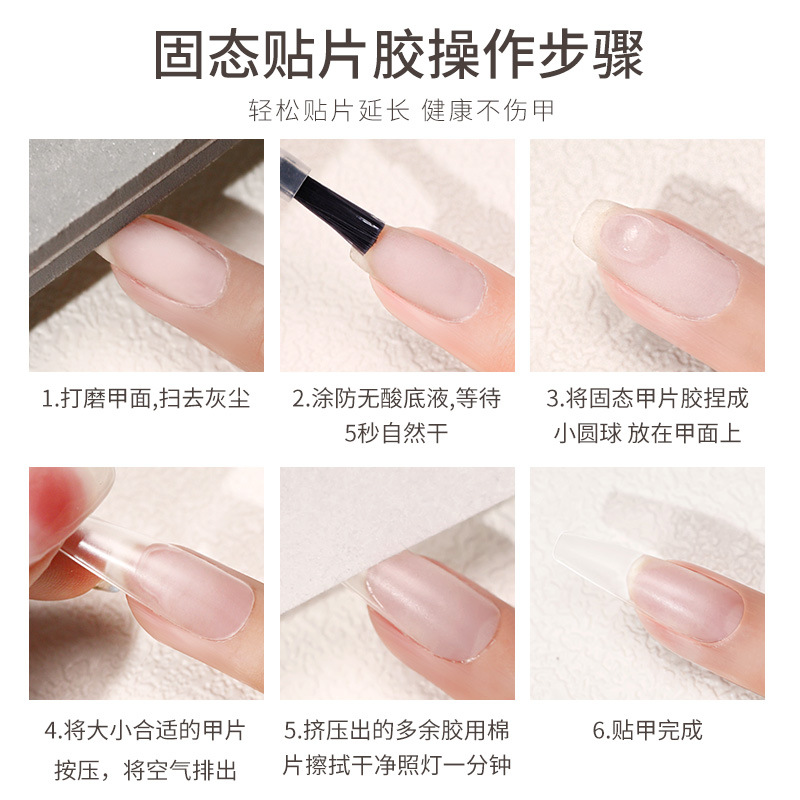 固态贴片胶操作步骤

轻松贴片延长 健康不伤甲

1.打磨甲面,扫去灰尘

2.涂防无酸底液,等待5秒自然干

3.将固态甲片胶捏成小圆球 放在甲面上

4.将大小合适的甲片按压，将空气排出

5.挤压出的多余胶用棉片擦拭干净照灯一分钟

6.贴甲完成