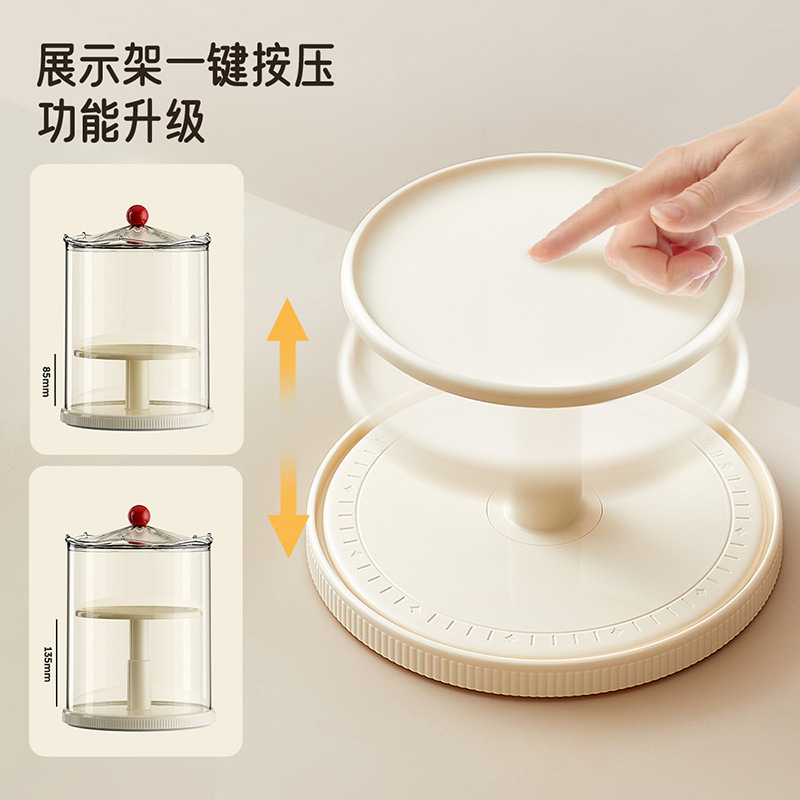 展示架一键按压
功能升级

85mm

135mm