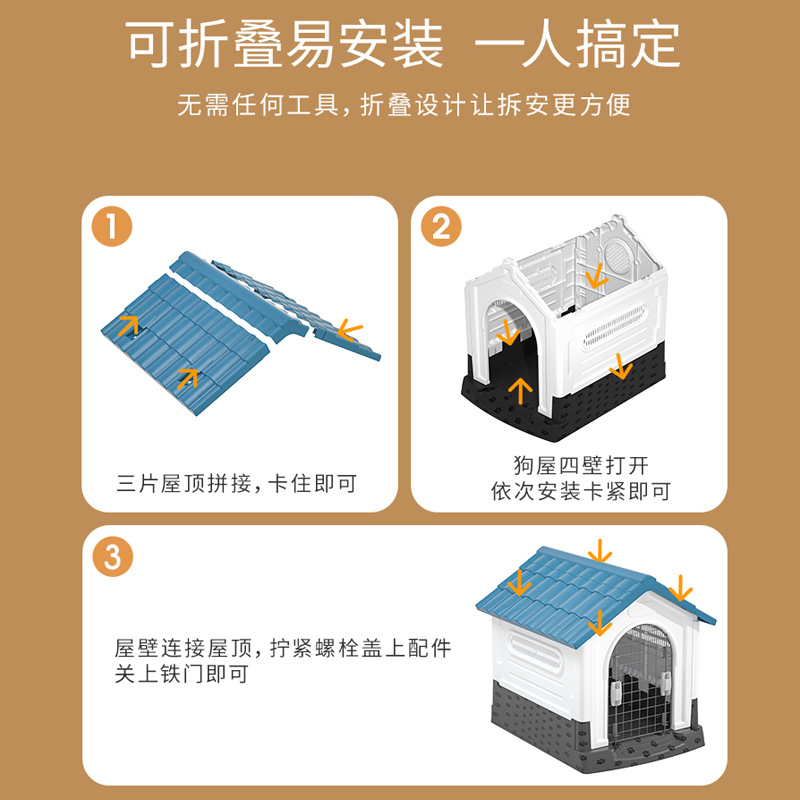 可折叠易安装 一人搞定

无需任何工具，折叠设计让拆安更方便

1

三片屋顶拼接，卡住即可

2

狗屋四壁打开
依次安装卡紧即可

3

屋壁连接屋顶，拧紧螺栓盖上配件
关上铁门即可