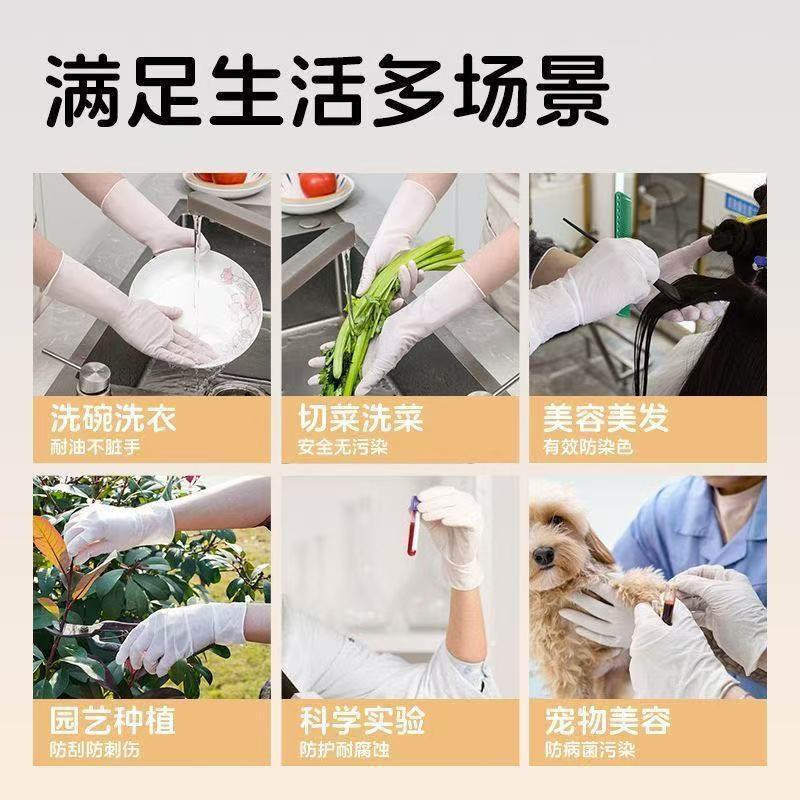 满足生活多场景

洗碗洗衣
耐油不脏手

切菜洗菜
安全无污染

美容美发
有效防染色

园艺种植
防刮防刺伤

科学实验
防护耐腐蚀

宠物美容
防病菌污染