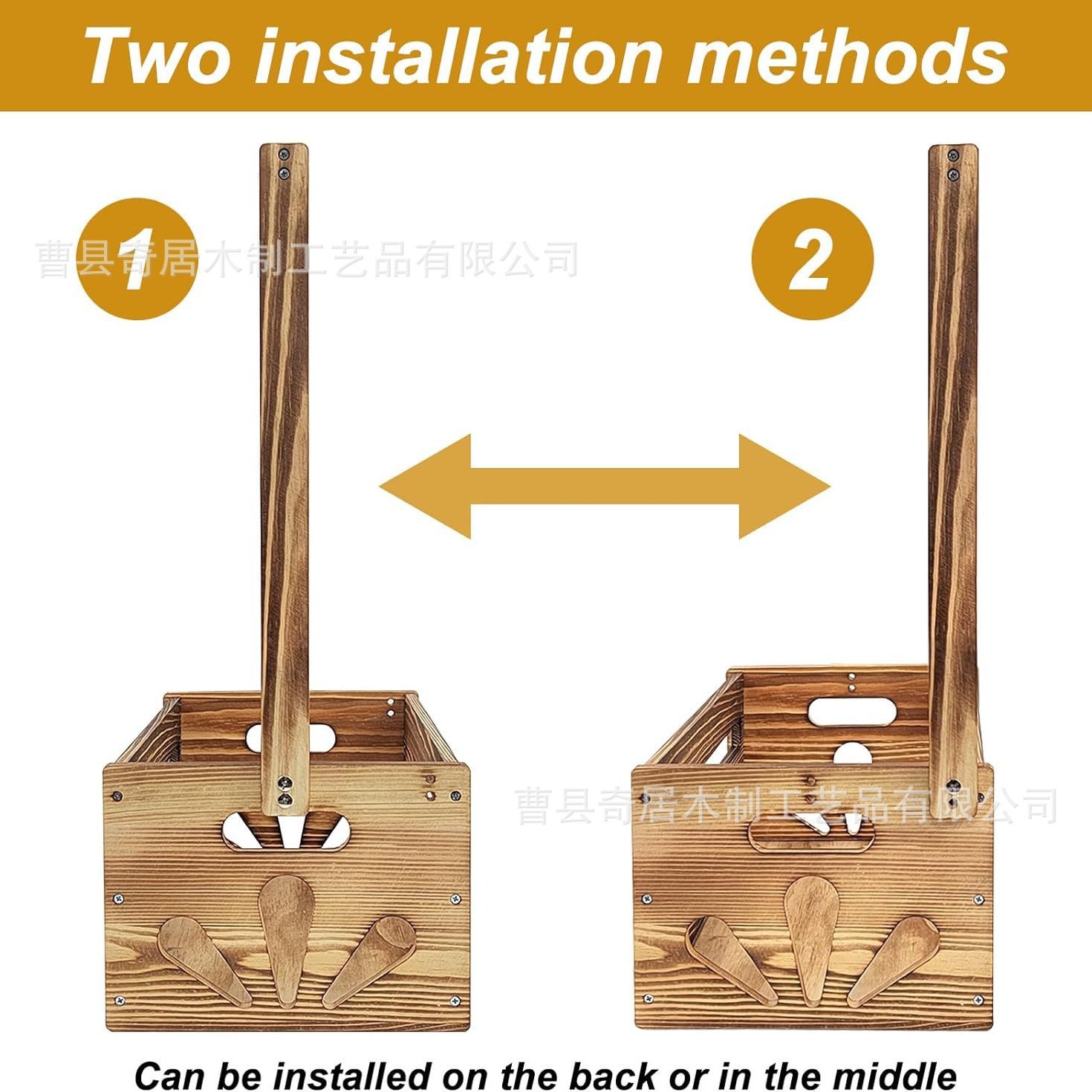 Two installation methods

1

曹县奇居木制工艺品有限公司

2

曹县奇居木制工艺品有限公司

Can be installed on the back or in the middle