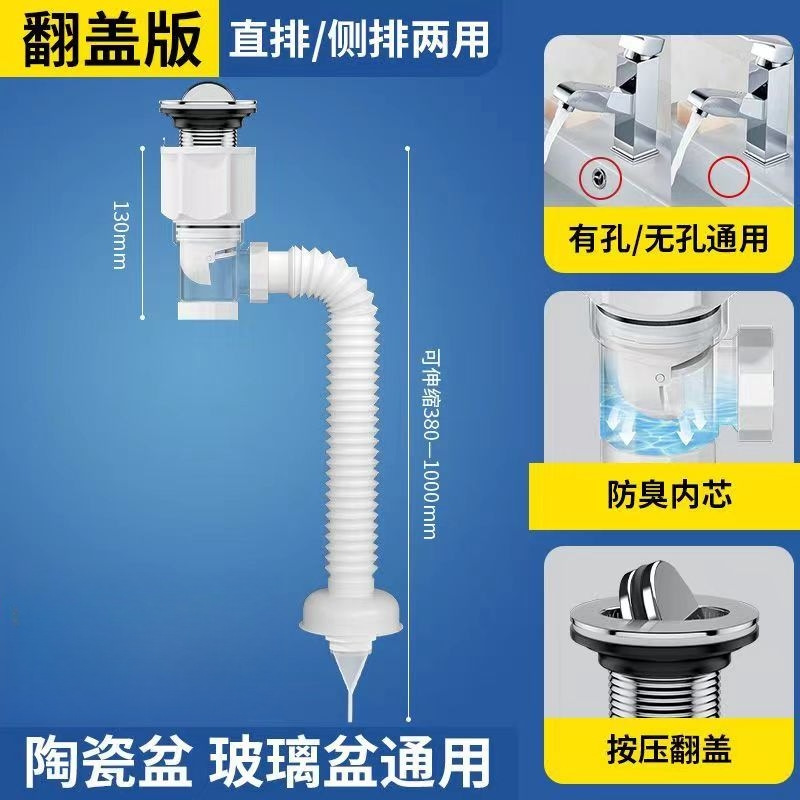 翻盖版

直排/侧排两用

130mm

可伸缩380—1000mm

有孔/无孔通用

防臭内芯

按压翻盖

陶瓷盆 玻璃盆通用