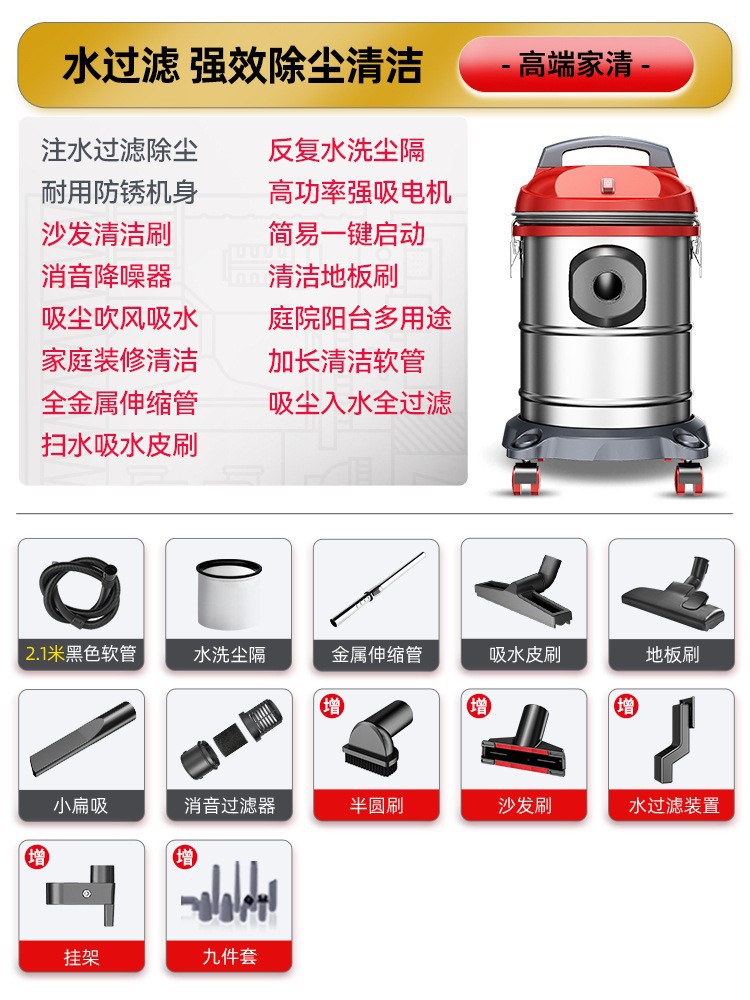 水过滤 强效除尘清洁

- 高端家清 -

注水过滤除尘
耐用防锈机身
沙发清洁刷
消音降噪器
吸尘吹风吸水
家庭装修清洁
全金属伸缩管
扫水吸水皮刷

反复水洗尘隔
高功率强吸电机
简易一键启动
清洁地板刷
庭院阳台多用途
加长清洁软管
吸尘入水全过滤

2.1米黑色软管

水洗尘隔

金属伸缩管

吸水皮刷

地板刷

小扁吸

消音过滤器

增
半圆刷

增
沙发刷

增
水过滤装置

增
挂架

增
九件套