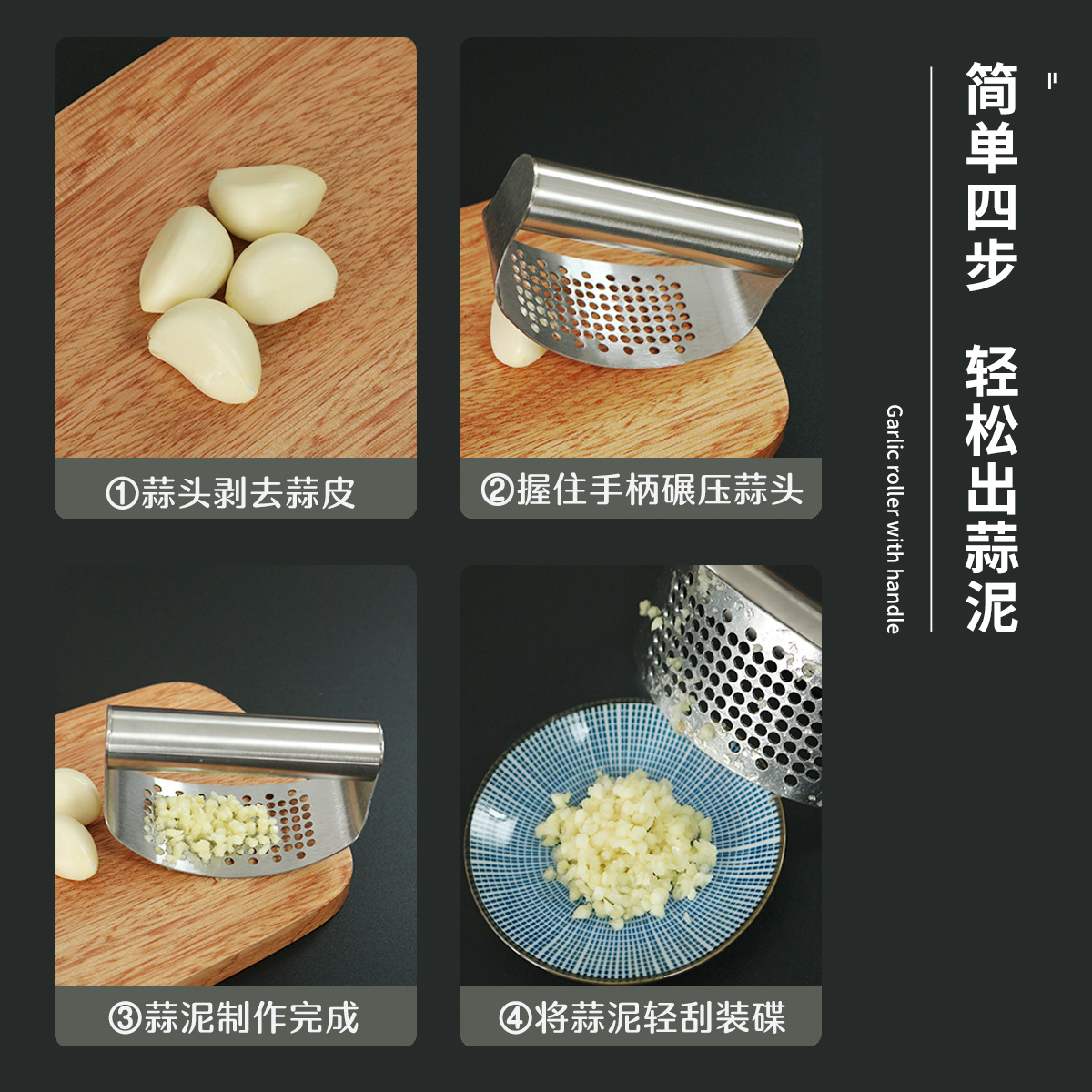 ①蒜头剥去蒜皮

②握住手柄碾压蒜头

③蒜泥制作完成

④将蒜泥轻刮装碟

简单四步 轻松出蒜泥

Garlic roller with handle