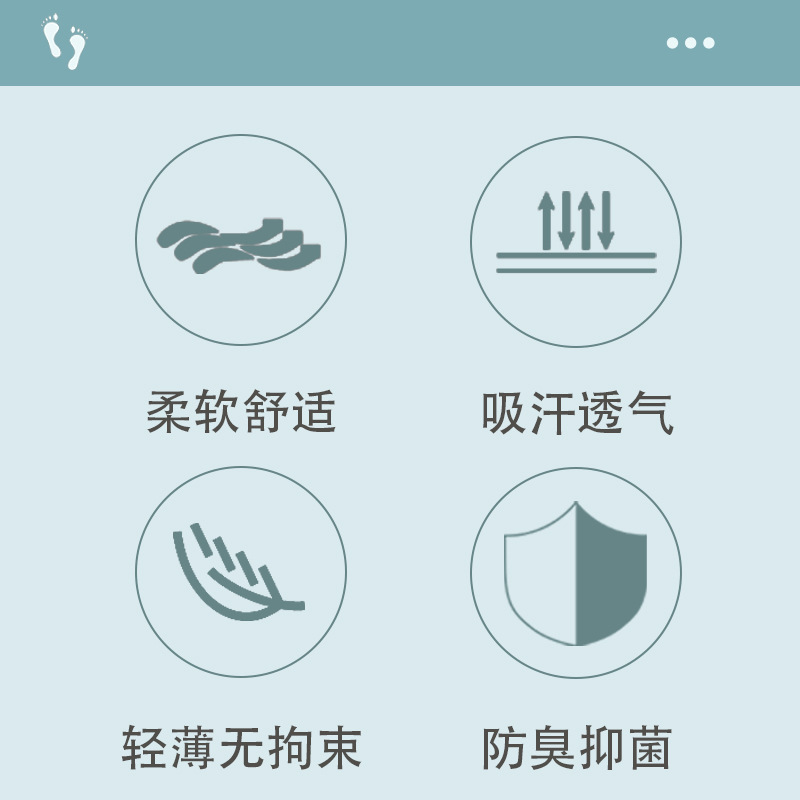 柔软舒适

吸汗透气

轻薄无拘束

防臭抑菌