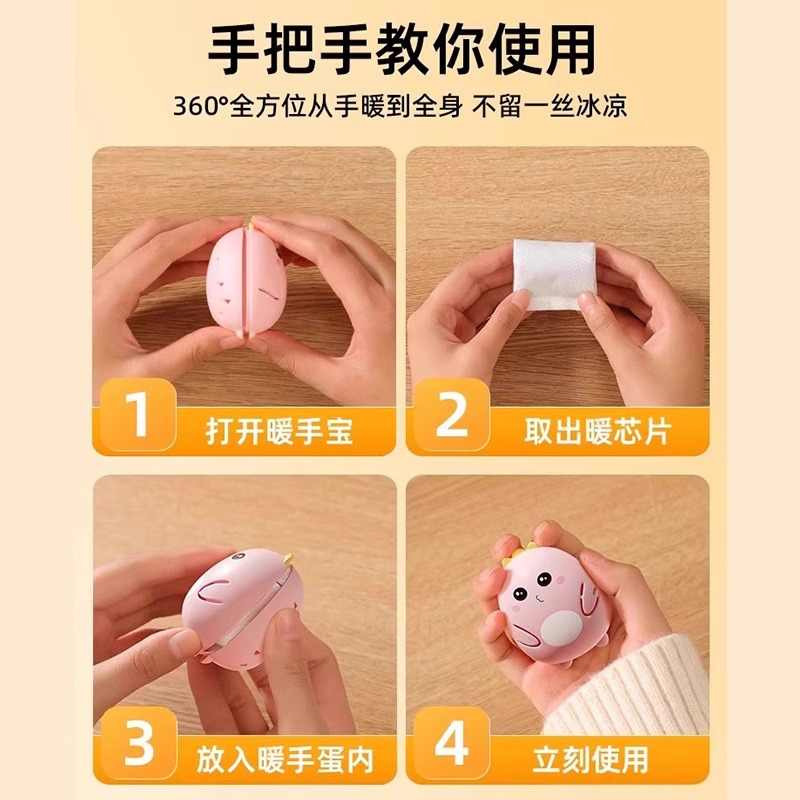 手把手教你使用

360°全方位从手暖到全身 不留一丝冰凉

1 打开暖手宝

2 取出暖芯片

3 放入暖手蛋内

4 立刻使用