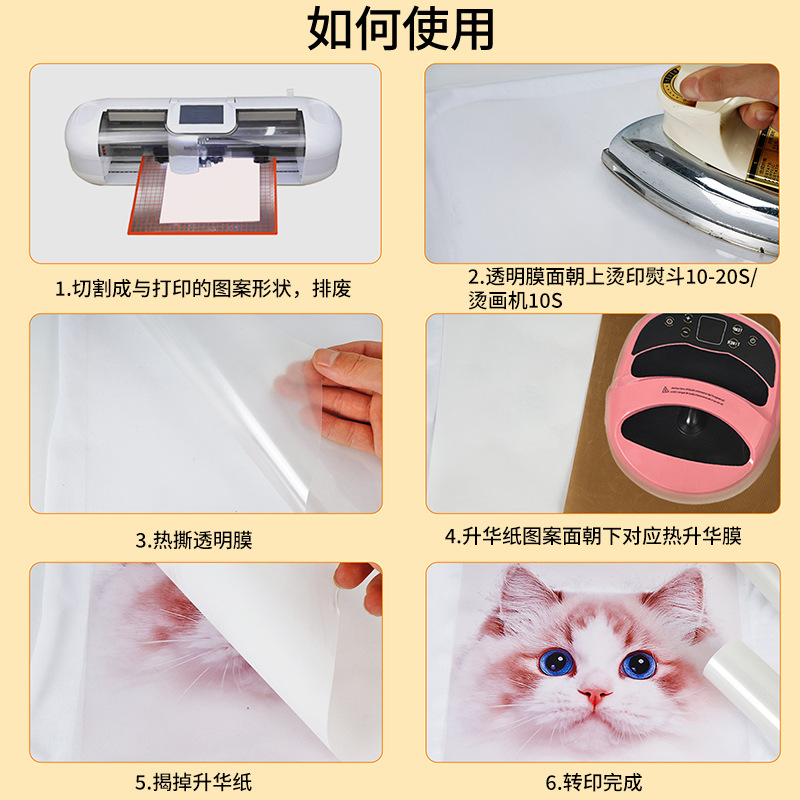 如何使用

1.切割成与打印的图案形状，排废

2.透明膜面朝上烫印熨斗10-20S/烫画机10S

3.热撕透明膜

4.升华纸图案面朝下对应热升华膜

5.揭掉升华纸

6.转印完成