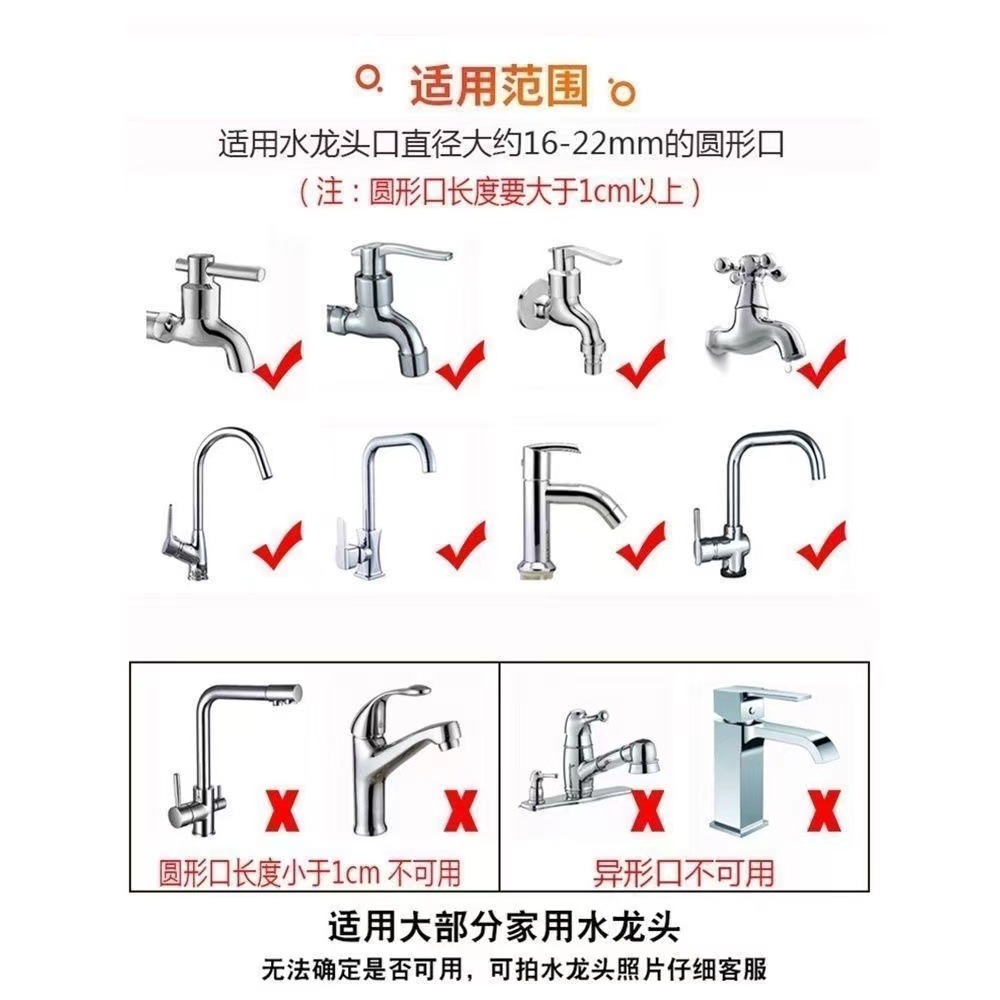 适用范围

适用水龙头口直径大约16-22mm的圆形口

（注：圆形口长度要大于1cm以上）

圆形口长度小于1cm 不可用

异形口不可用

适用大部分家用水龙头

无法确定是否可用，可拍水龙头照片仔细客服