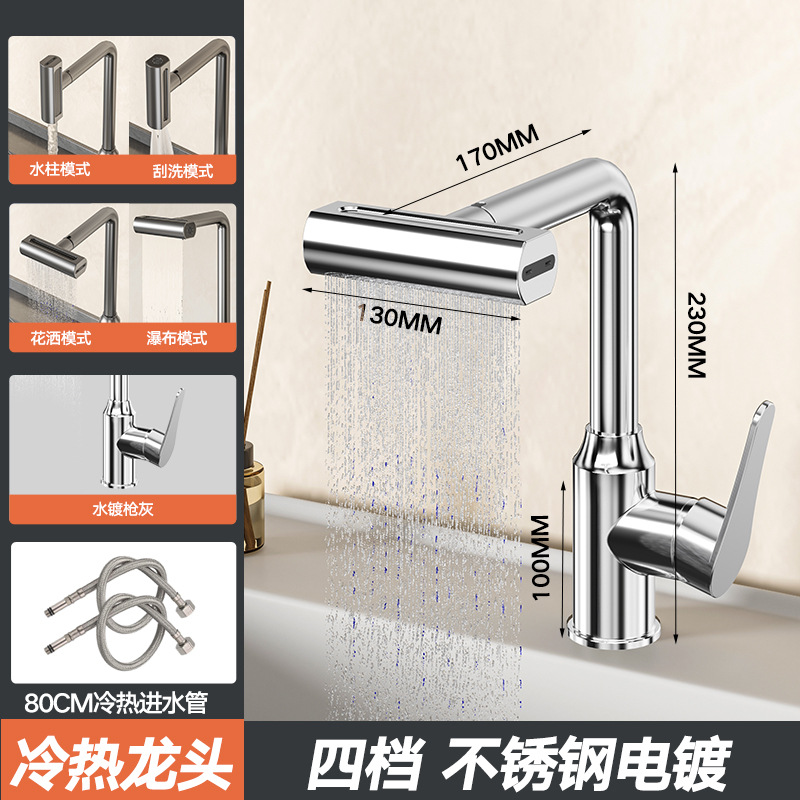 水柱模式
刮洗模式
花洒模式
瀑布模式
水镀枪灰
80CM冷热进水管
170MM
130MM
230MM
100MM
冷热龙头
四档 不锈钢电镀