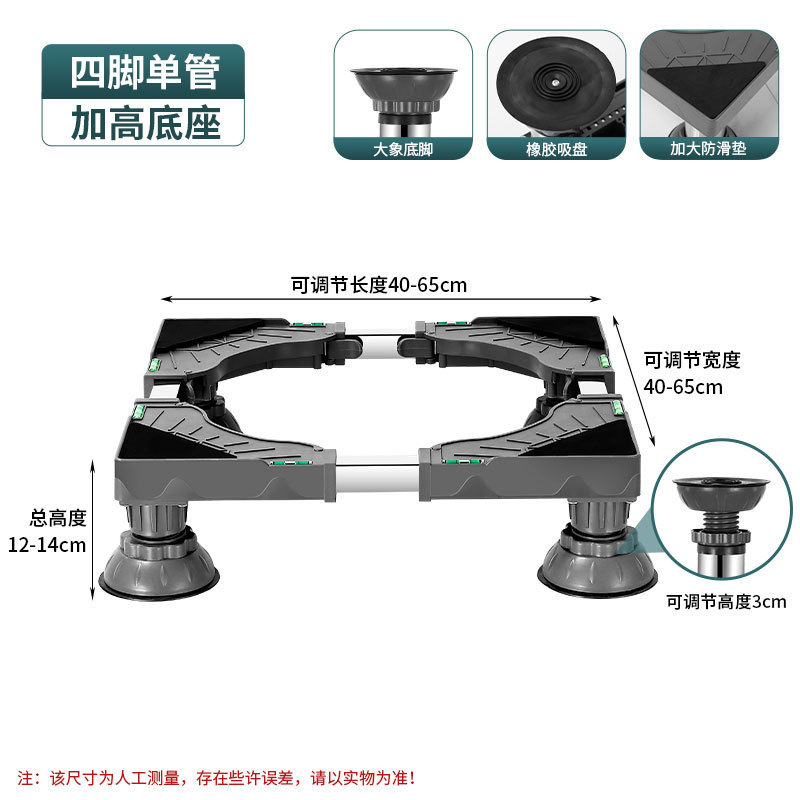 四脚单管
加高底座

大象底脚

橡胶吸盘

加大防滑垫

可调节长度40-65cm

可调节宽度
40-65cm

总高度
12-14cm

可调节高度3cm

注：该尺寸为人工测量，存在些许误差，请以实物为准！