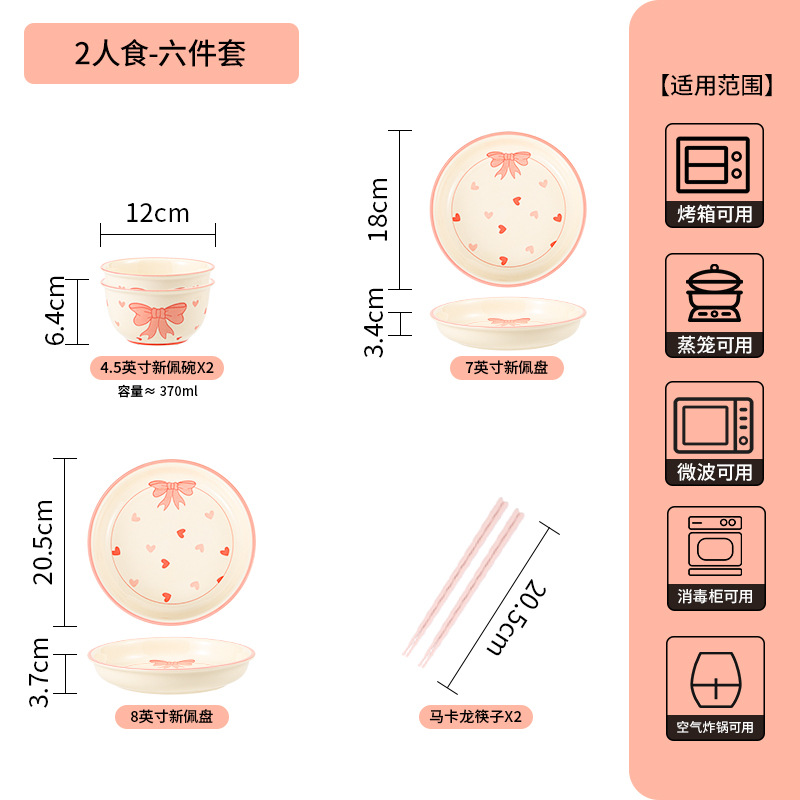 2人食-六件套

12cm

6.4cm

4.5英寸新佩碗X2

容量≈ 370ml

18cm

3.4cm

7英寸新佩盘

20.5cm

3.7cm

8英寸新佩盘

20.5cm

马卡龙筷子X2

【适用范围】

烤箱可用

蒸笼可用

微波可用

消毒柜可用

空气炸锅可用