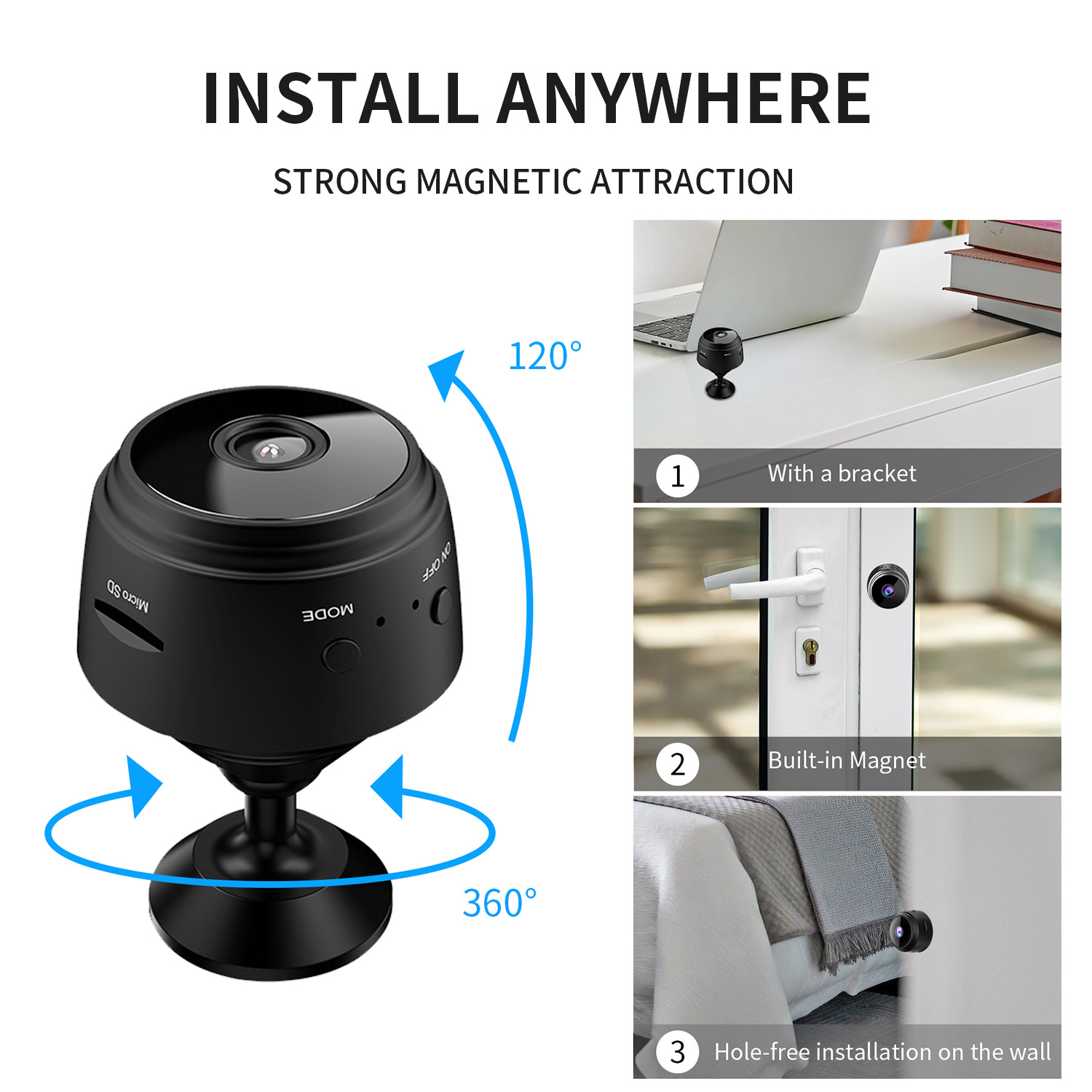 INSTALL ANYWHERE

STRONG MAGNETIC ATTRACTION

120°

Micro SD

MODE

ON OFF

360°

1 With a bracket

2 Built-in Magnet

3 Hole-free installation on the wall