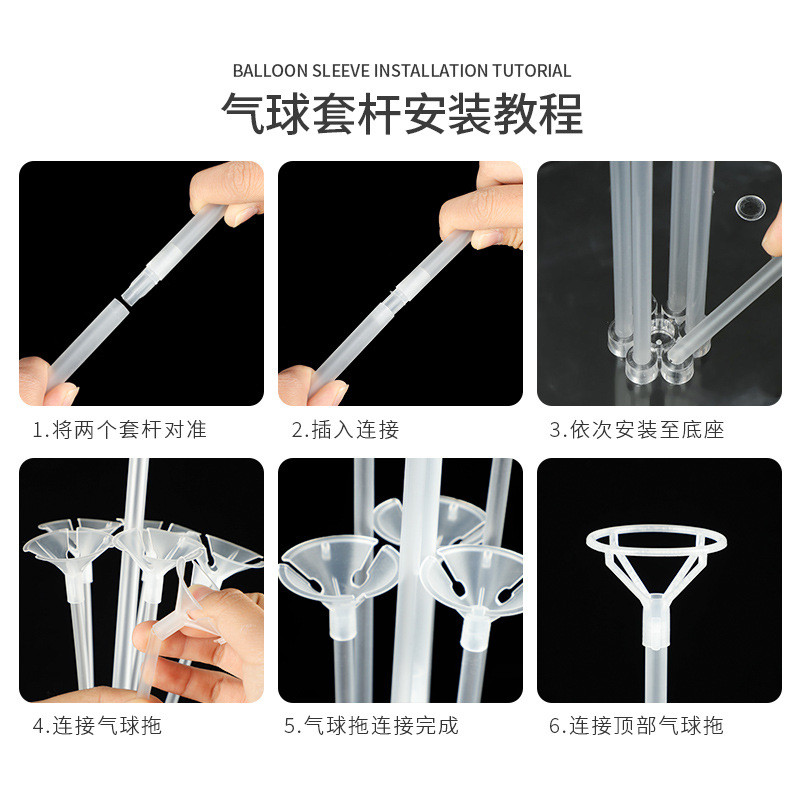 BALLOON SLEEVE INSTALLATION TUTORIAL

气球套杆安装教程

1.将两个套杆对准

2.插入连接

3.依次安装至底座

4.连接气球拖

5.气球拖连接完成

6.连接顶部气球拖