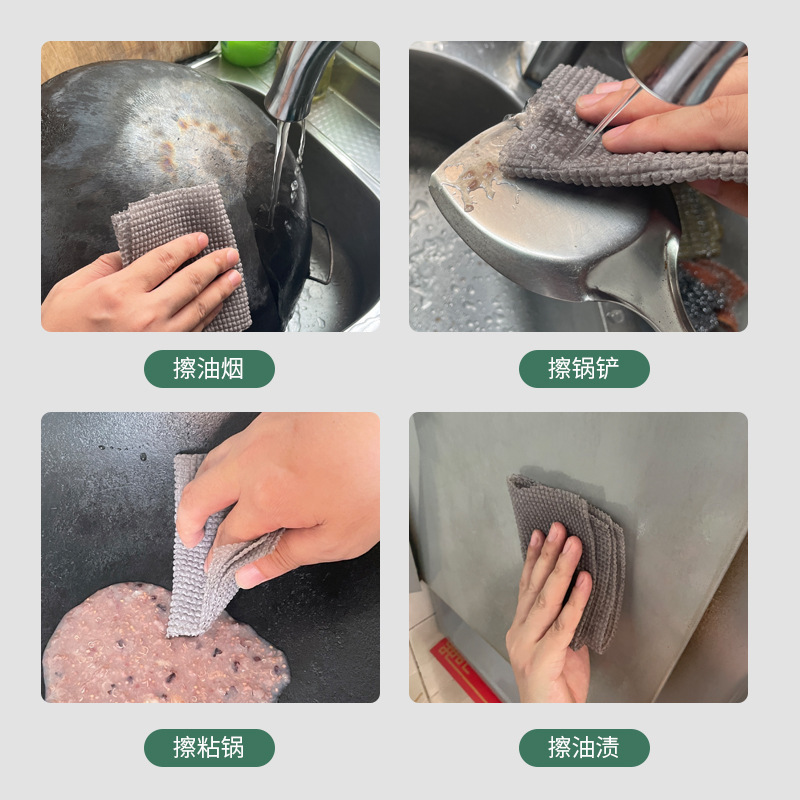 擦油烟

擦锅铲

擦粘锅

擦油渍