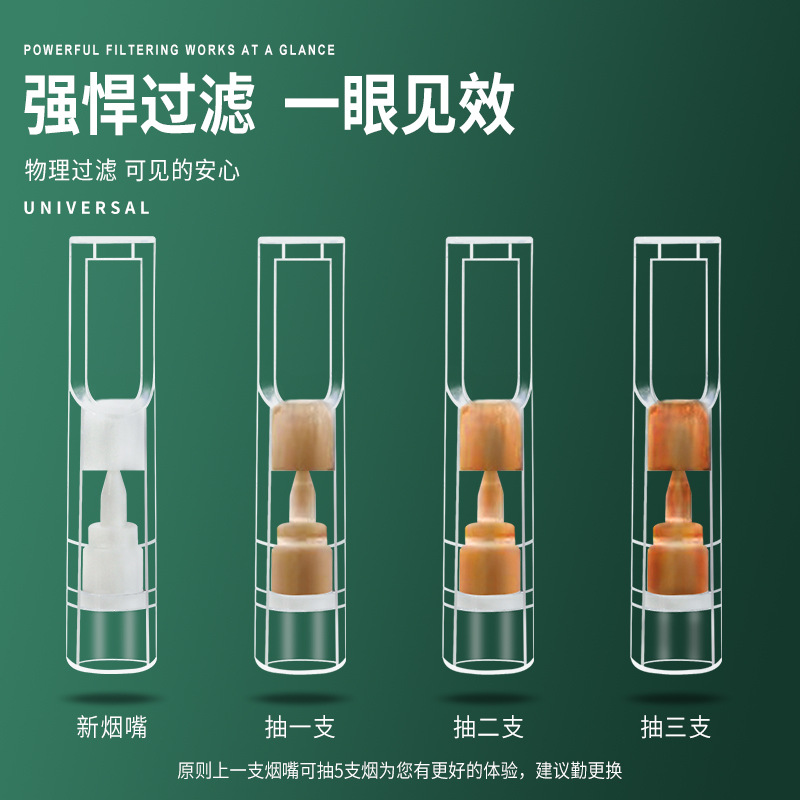 POWERFUL FILTERING WORKS AT A GLANCE

强悍过滤 一眼见效

物理过滤 可见的安心

UNIVERSAL

新烟嘴

抽一支

抽二支

抽三支

原则上一支烟嘴可抽5支烟为您有更好的体验，建议勤更换