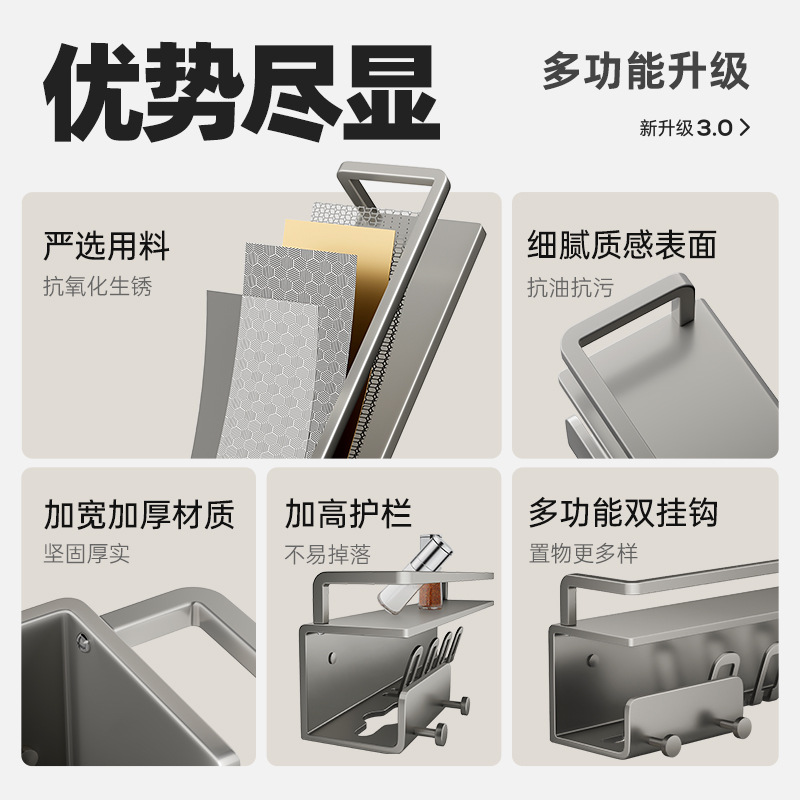 优势尽显

多功能升级

新升级 3.0 >

严选用料

抗氧化生锈

细腻质感表面

抗油抗污

加宽加厚材质

坚固厚实

加高护栏

不易掉落

多功能双挂钩

置物更多样