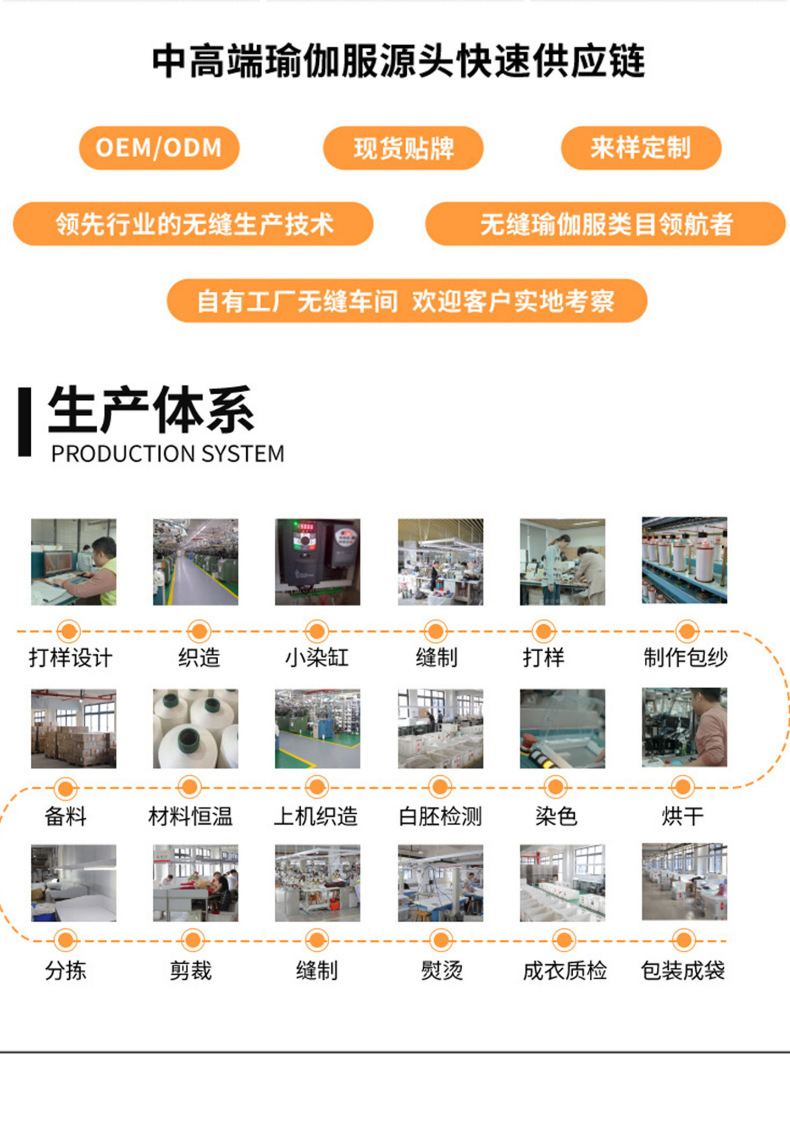 中高端瑜伽服源头快速供应链

OEM/ODM

现货贴牌

来样定制

领先行业的无缝生产技术

无缝瑜伽服类目领航者

自有工厂无缝车间 欢迎客户实地考察

生产体系
PRODUCTION SYSTEM

打样设计

织造

小染缸

缝制

打样

制作包纱

备料

材料恒温

上机织造

白胚检测

染色

烘干

分拣

剪裁

缝制

熨烫

成衣质检

包装成袋