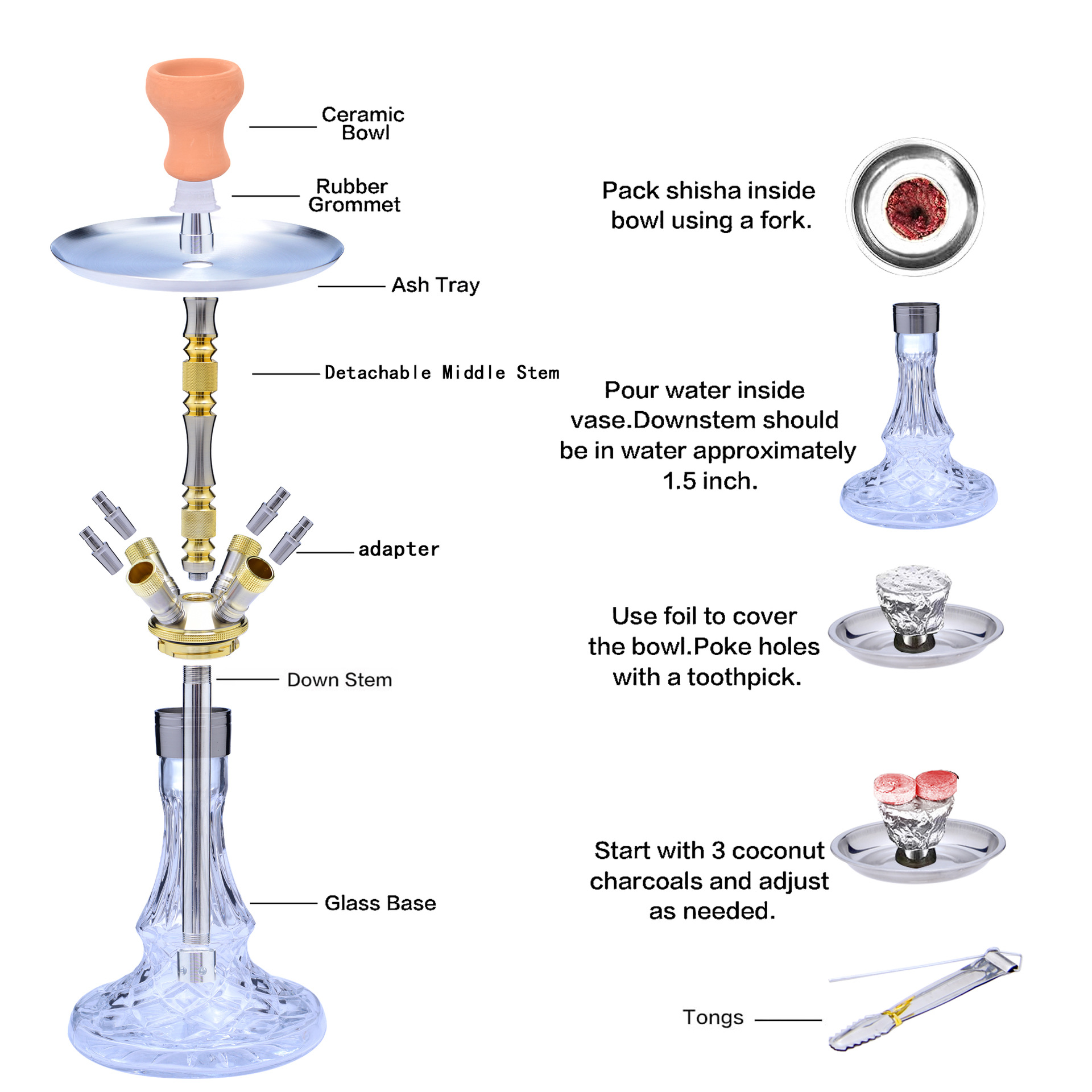 Ceramic Bowl

Rubber Grommet

Ash Tray

Detachable Middle Stem

adapter

Down Stem

Glass Base

Pack shisha inside bowl using a fork.

Pour water inside vase.Downstem should be in water approximately 1.5 inch.

Use foil to cover the bowl.Poke holes with a toothpick.

Start with 3 coconut charcoals and adjust as needed.

Tongs