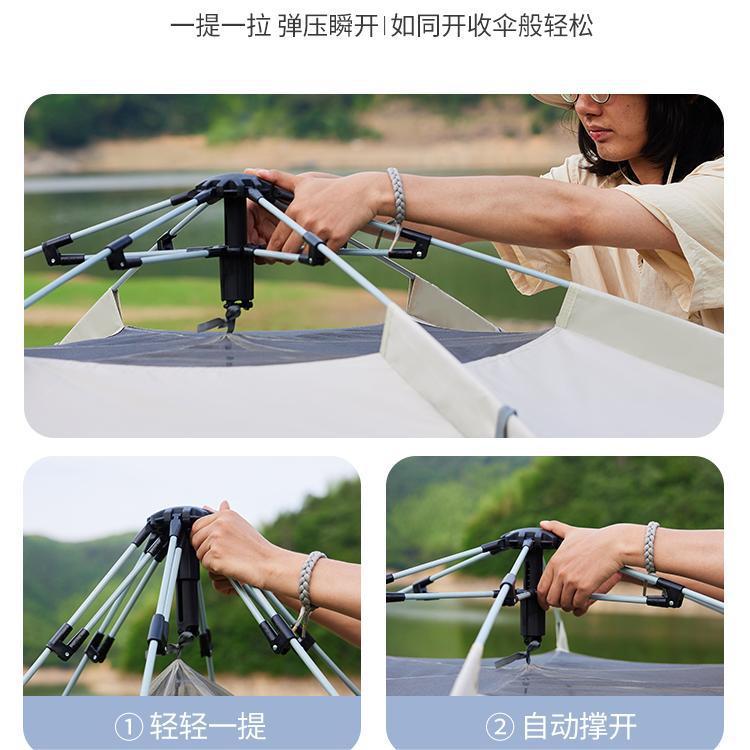 一提一拉 弹压瞬开 | 如同开收伞般轻松

① 轻轻一提

② 自动撑开