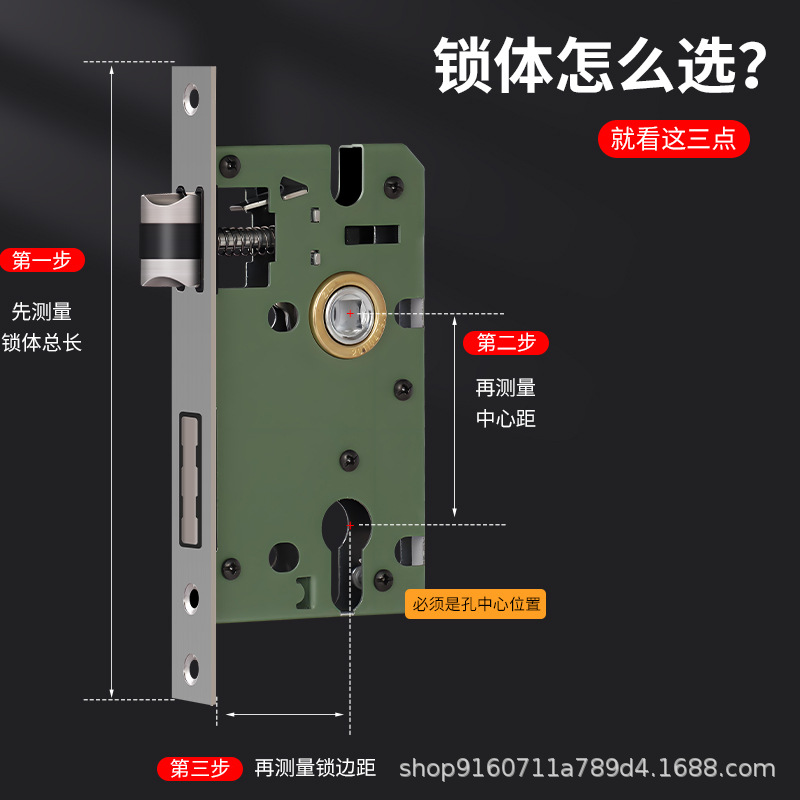 锁体怎么选?

就看这三点

第一步

先测量
锁体总长

第二步

再测量
中心距

必须是孔中心位置

第三步 再测量锁边距

shop9160711a789d4.1688.com