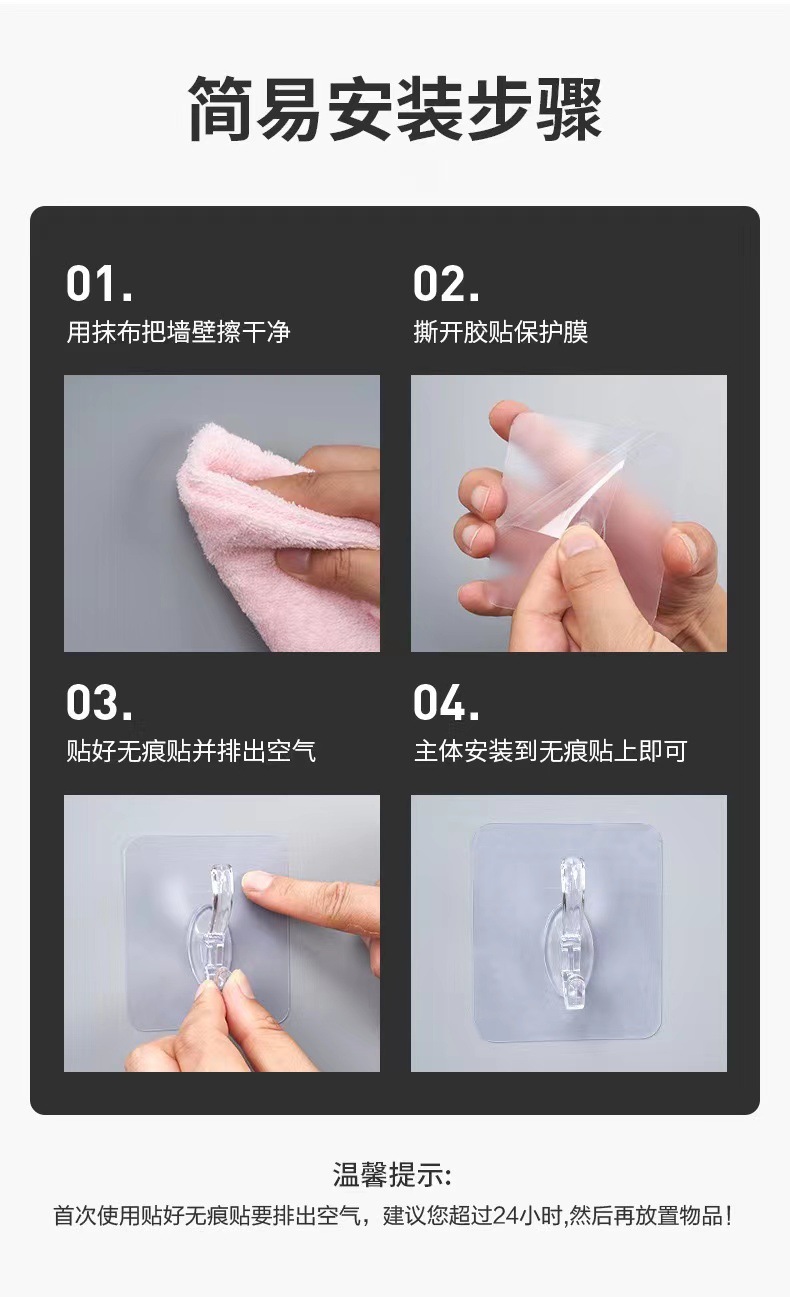 简易安装步骤

01.
用抹布把墙壁擦干净

02.
撕开胶贴保护膜

03.
贴好无痕贴并排出空气

04.
主体安装到无痕贴上即可

温馨提示:
首次使用贴好无痕贴要排出空气，建议您超过24小时,然后再放置物品!