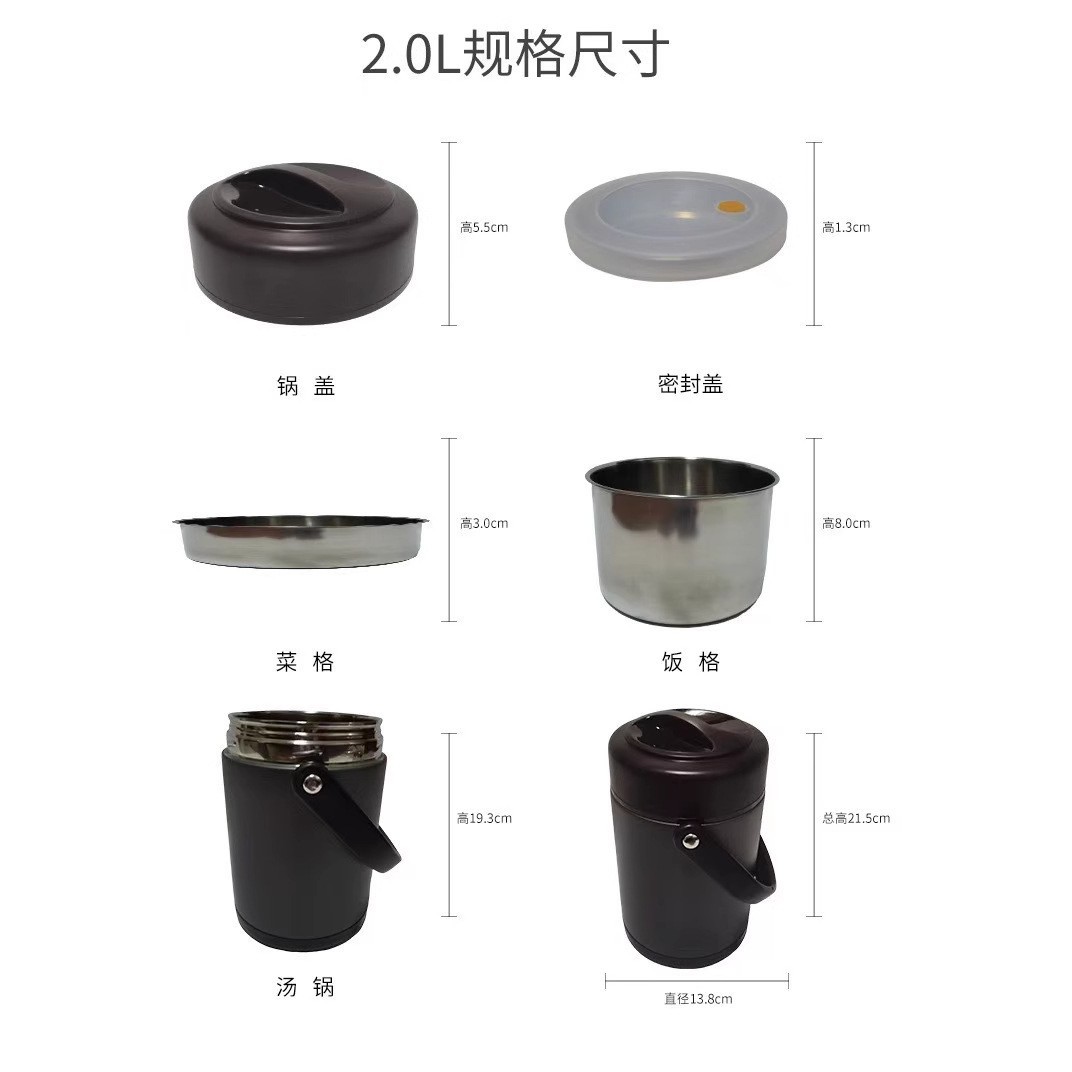 2.0L规格尺寸

高5.5cm

锅 盖

高1.3cm

密封盖

高3.0cm

菜 格

高8.0cm

饭 格

高19.3cm

汤 锅

总高21.5cm

直径13.8cm